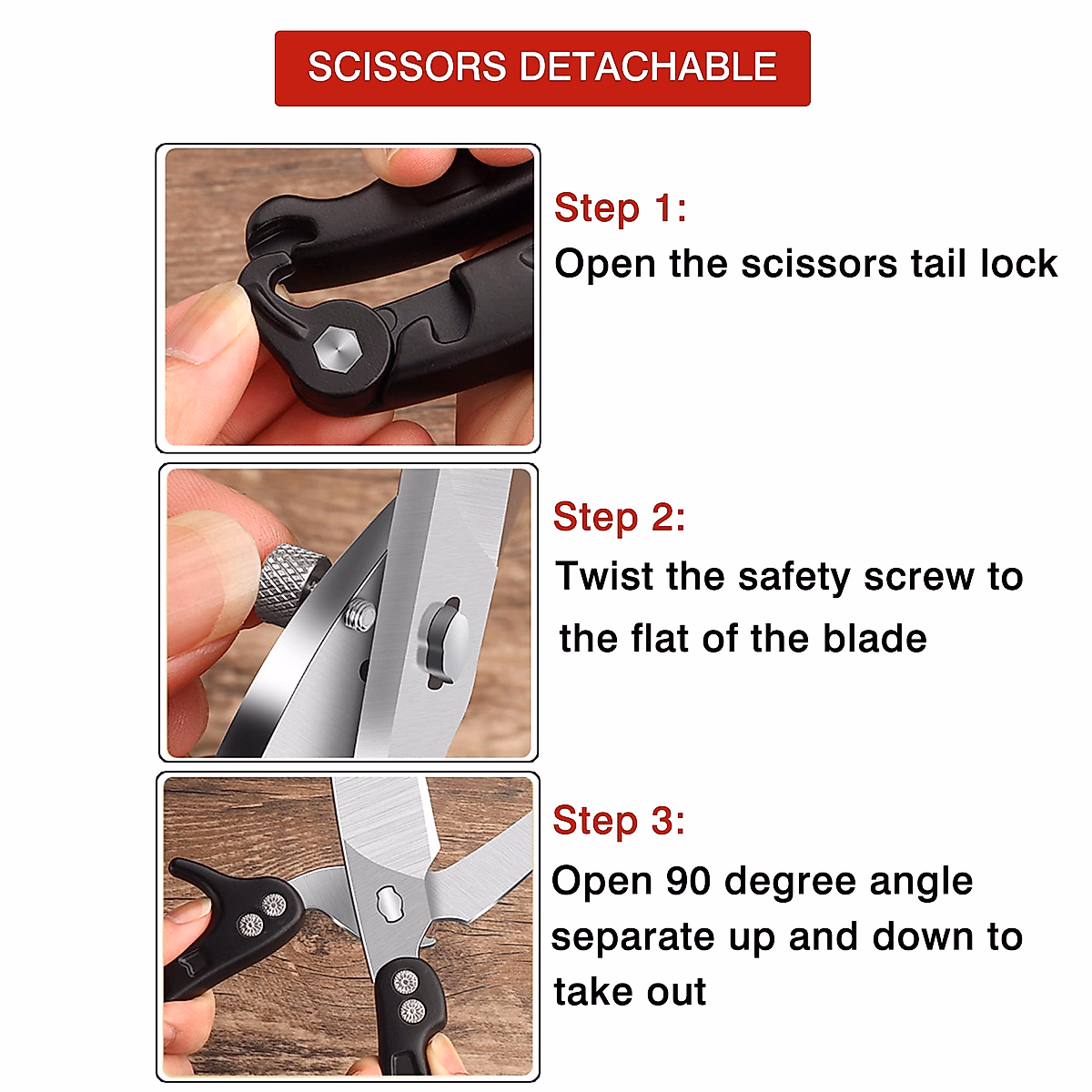 SCISSORS DETACHABLE

Step 1:
Open the scissors tail lock

Step 2:
Twist the safety screw to the flat of the blade

Step 3:
Open 90 degree angle separate up and down to take out