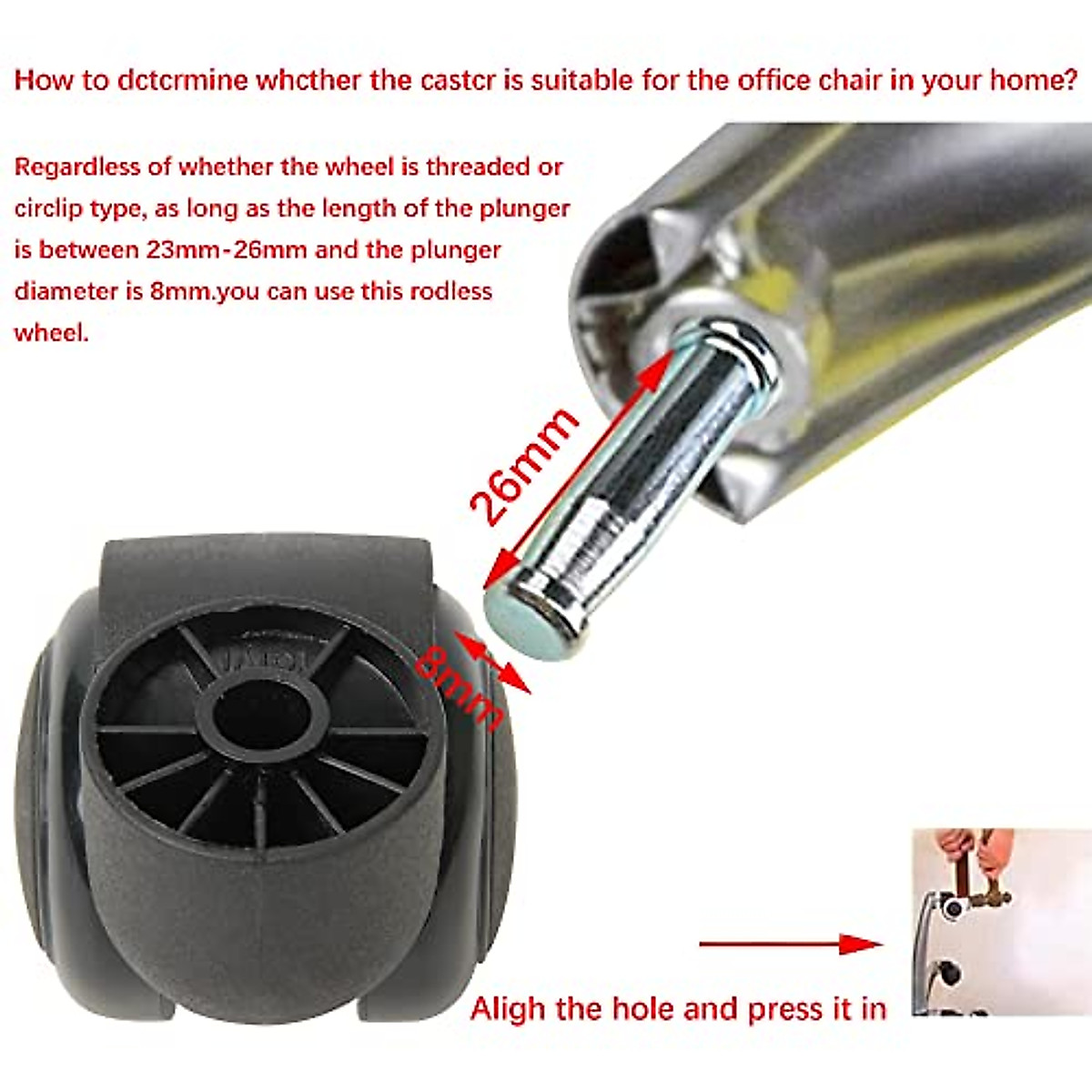 How to dctcrmine whcther the castcr is suitable for the office chair in your home?

Regardless of whether the wheel is threaded or circlip type, as long as the length of the plunger is between 23mm-26mm and the plunger diameter is 8mm.you can use this rodless wheel.

26mm

8mm

Aligh the hole and press it in