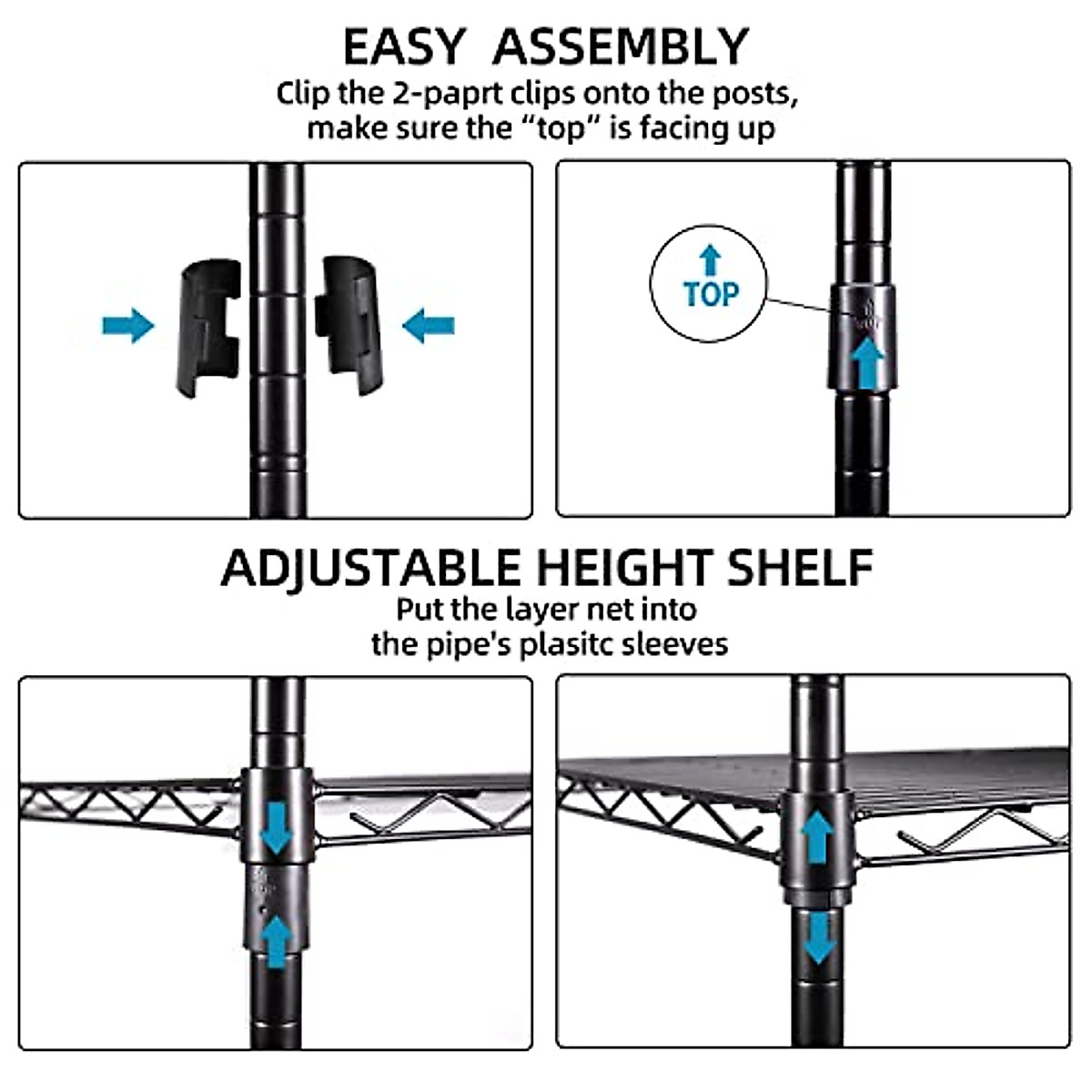 EASY ASSEMBLY
Clip the 2-paprt clips onto the posts, make sure the “top” is facing up

TOP

ADJUSTABLE HEIGHT SHELF
Put the layer net into the pipe's plasitc sleeves