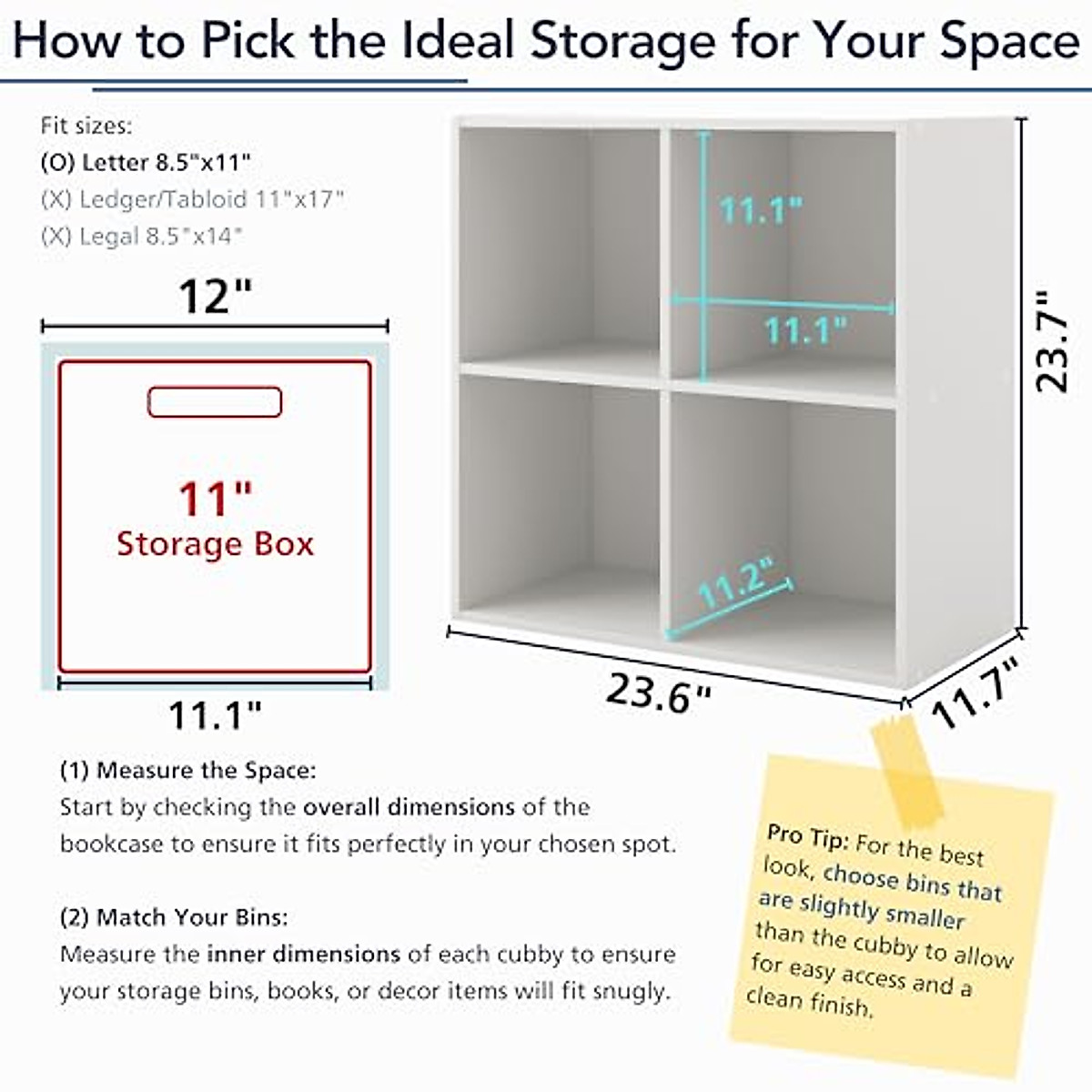 How to Pick the Ideal Storage for Your Space

Fit sizes:
(O) Letter 8.5"x11"
(X) Ledger/Tabloid 11"x17"
(X) Legal 8.5"x14"

12"

11"
Storage Box

11.1"

11.1"
11.1"
11.2"
23.7"
23.6"
11.7"

(1) Measure the Space:
Start by checking the overall dimensions of the bookcase to ensure it fits perfectly in your chosen spot.

(2) Match Your Bins:
Measure the inner dimensions of each cubby to ensure your storage bins, books, or decor items will fit snugly.

Pro Tip: For the best look, choose bins that are slightly smaller than the cubby to allow for easy access and a clean finish.