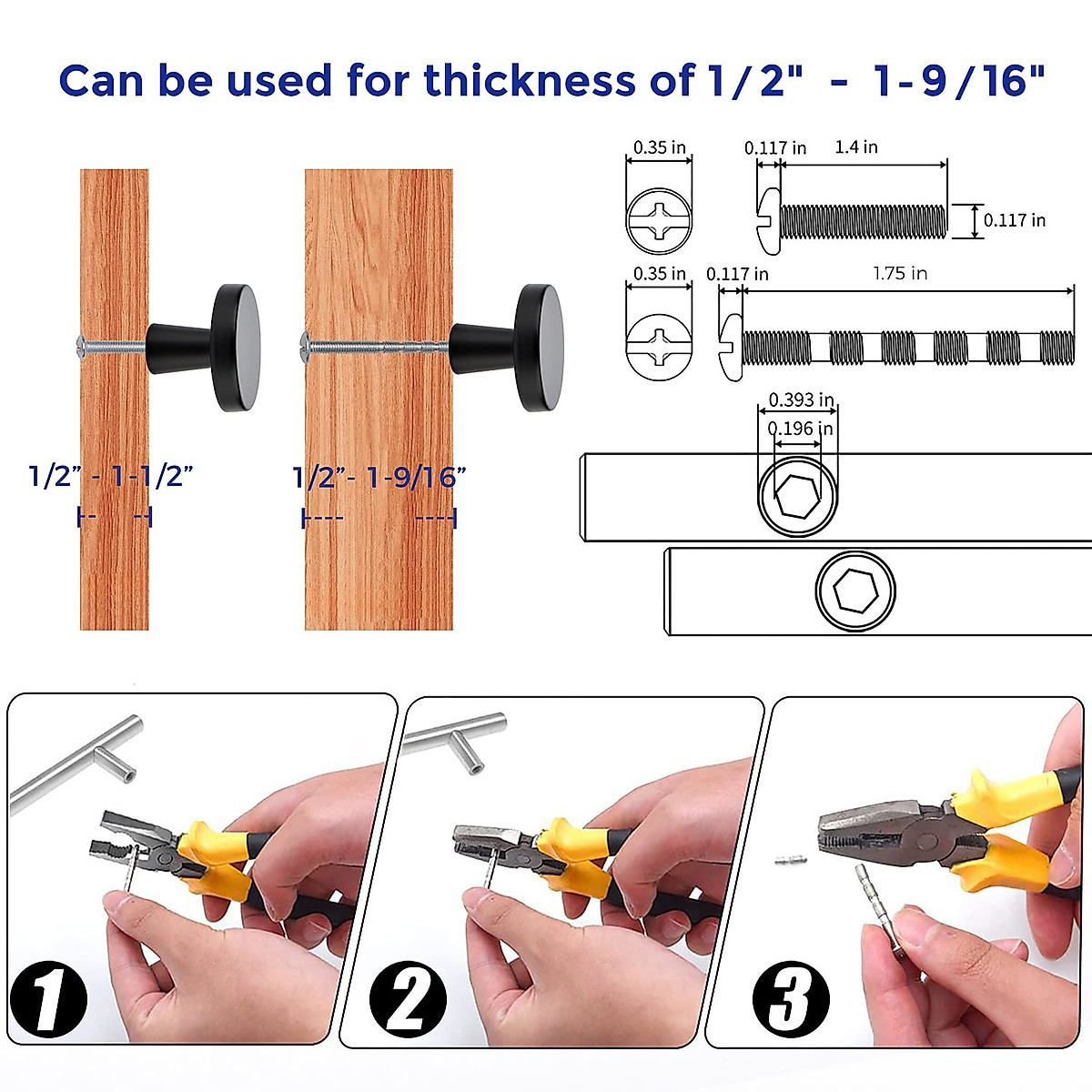 Can be used for thickness of 1/2" - 1-9/16"

1/2" - 1-1/2"

1/2"- 1-9/16"

0.35 in

0.117 in

1.4 in

0.117 in

0.35 in

0.117 in

1.75 in

0.393 in

0.196 in

1

2

3