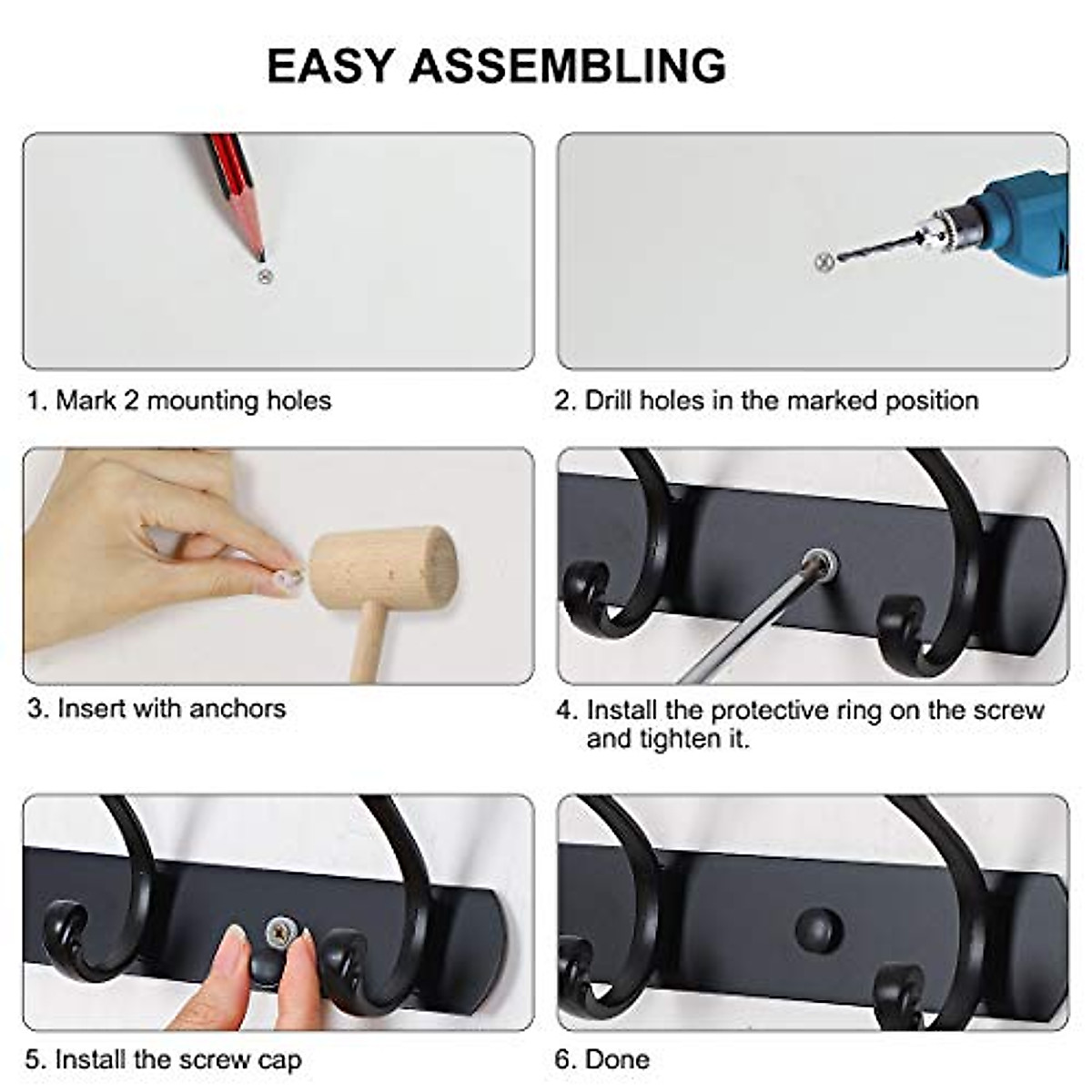 EASY ASSEMBLING

1. Mark 2 mounting holes

2. Drill holes in the marked position

3. Insert with anchors

4. Install the protective ring on the screw and tighten it.

5. Install the screw cap

6. Done