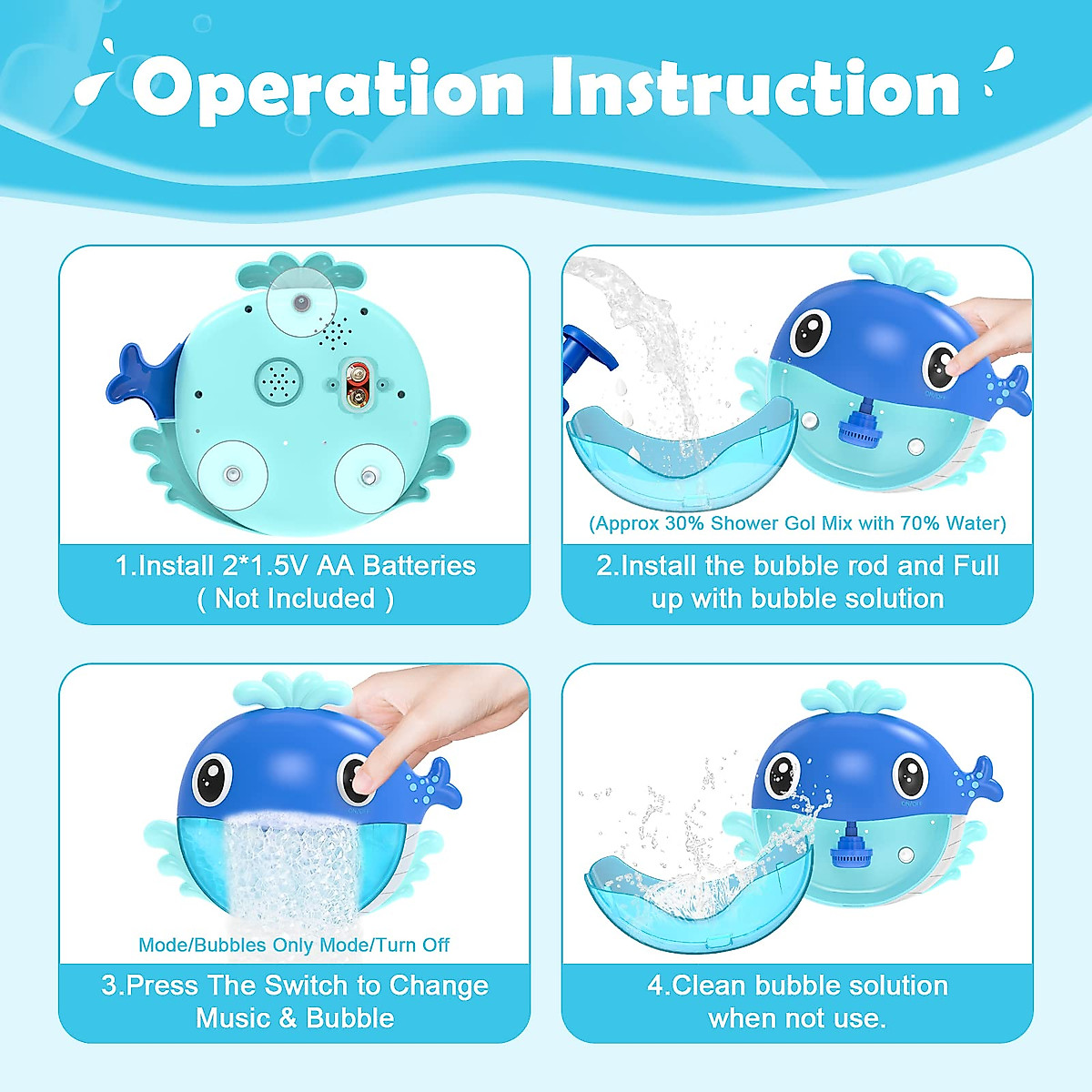 Operation Instruction

1.Install 2*1.5V AA Batteries ( Not Included )

(Approx 30% Shower Gol Mix with 70% Water)

2.Install the bubble rod and Full up with bubble solution

Mode/Bubbles Only Mode/Turn Off

3.Press The Switch to Change Music & Bubble

4.Clean bubble solution when not use.