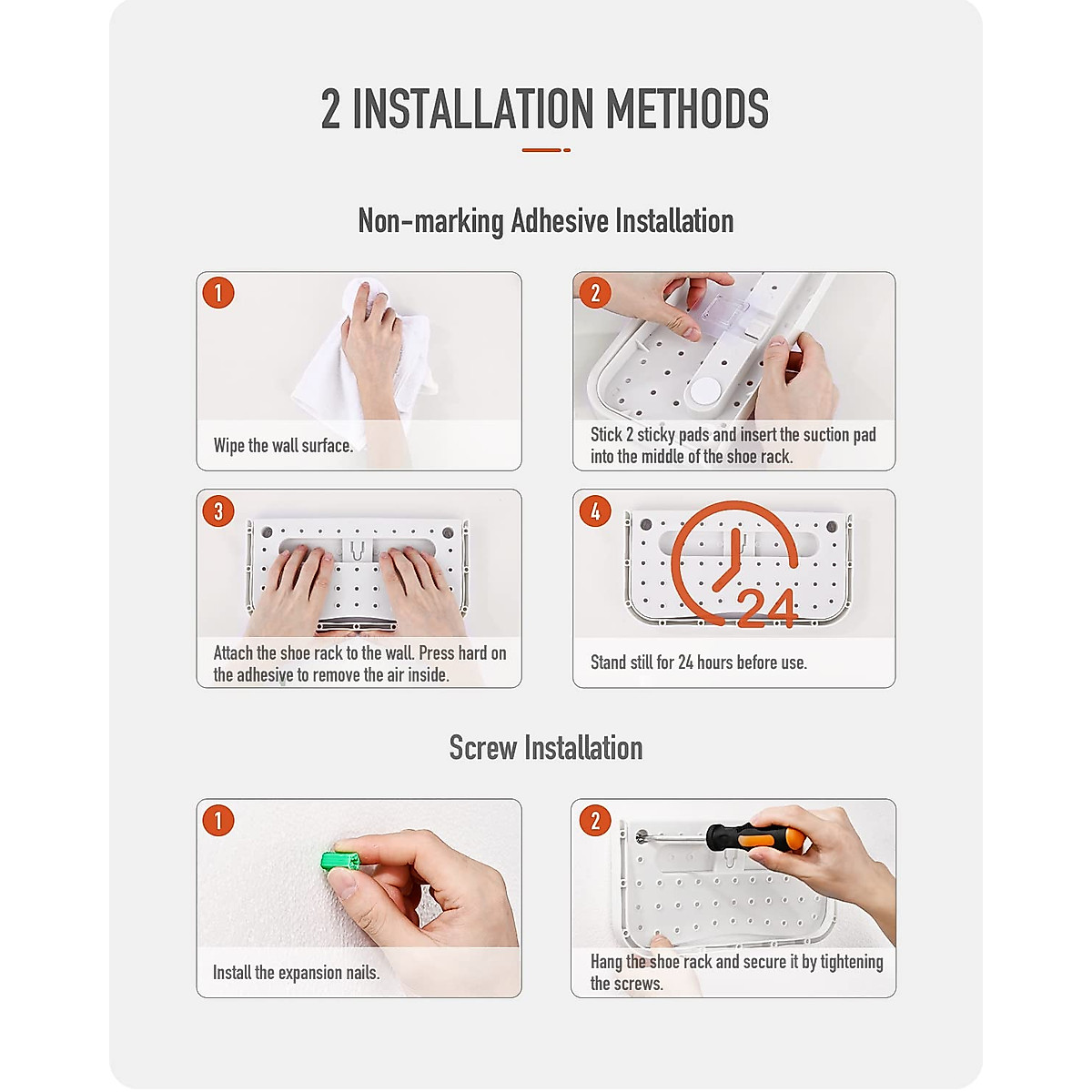 2 INSTALLATION METHODS

Non-marking Adhesive Installation

1

Wipe the wall surface.

2

Stick 2 sticky pads and insert the suction pad into the middle of the shoe rack.

3

Attach the shoe rack to the wall. Press hard on the adhesive to remove the air inside.

4

24

Stand still for 24 hours before use.

Screw Installation

1

Install the expansion nails.

2

Hang the shoe rack and secure it by tightening the screws.