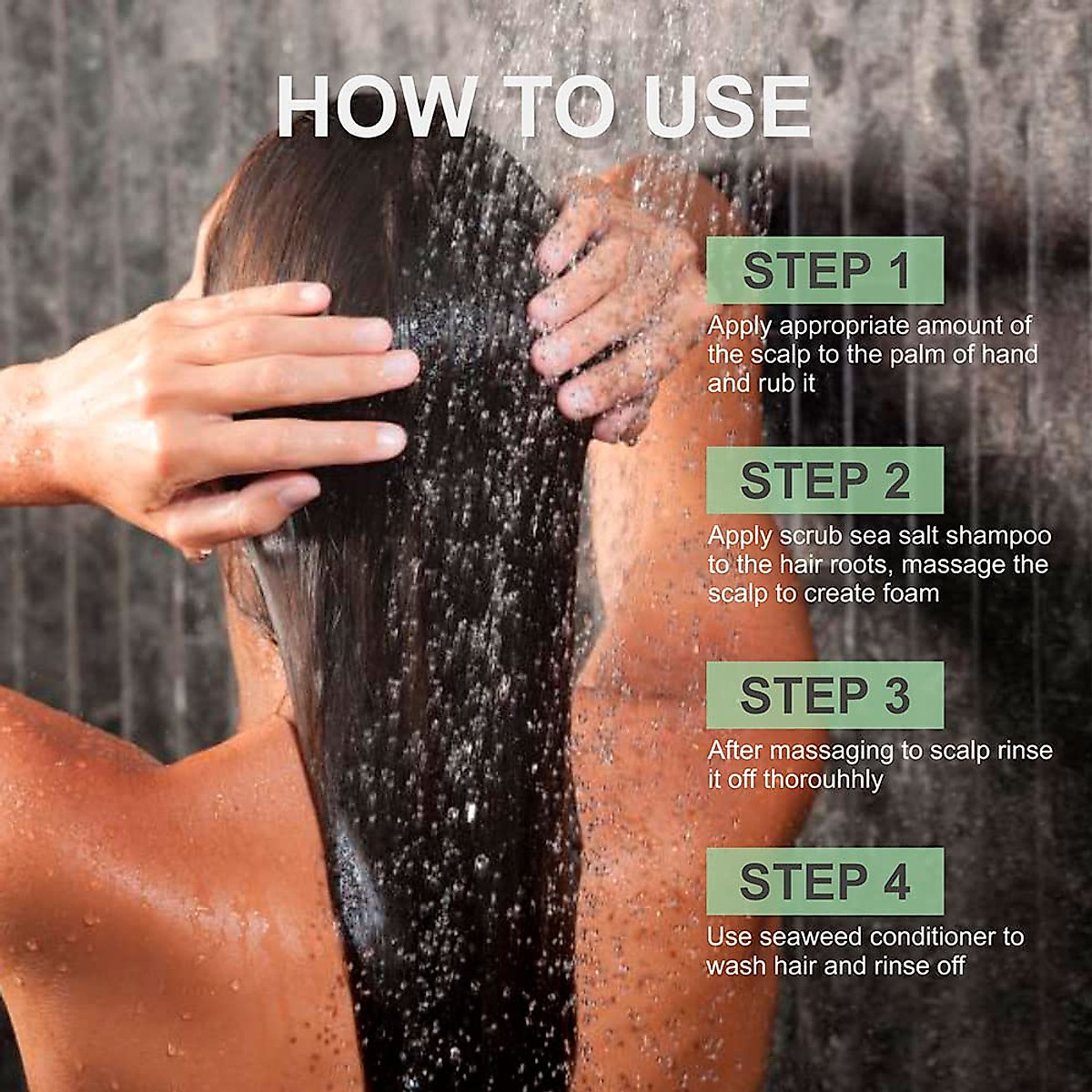 HOW TO USE

STEP 1

Apply appropriate amount of the scalp to the palm of hand and rub it

STEP 2

Apply scrub sea salt shampoo to the hair roots, massage the scalp to create foam

STEP 3

After massaging to scalp rinse it off thorouhhly

STEP 4

Use seaweed conditioner to wash hair and rinse off