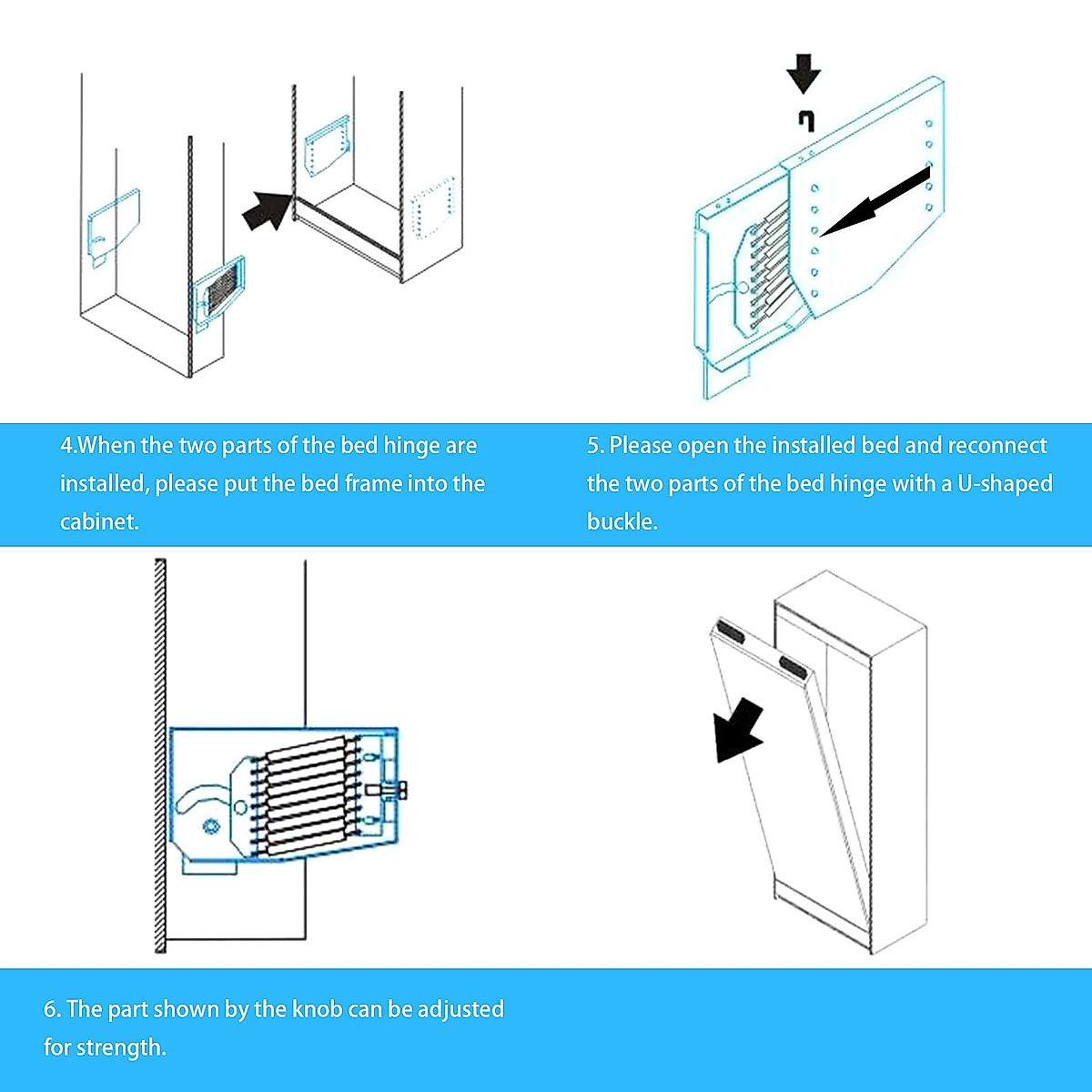 4.When the two parts of the bed hinge are installed, please put the bed frame into the cabinet.

5. Please open the installed bed and reconnect the two parts of the bed hinge with a U-shaped buckle.

6. The part shown by the knob can be adjusted for strength.