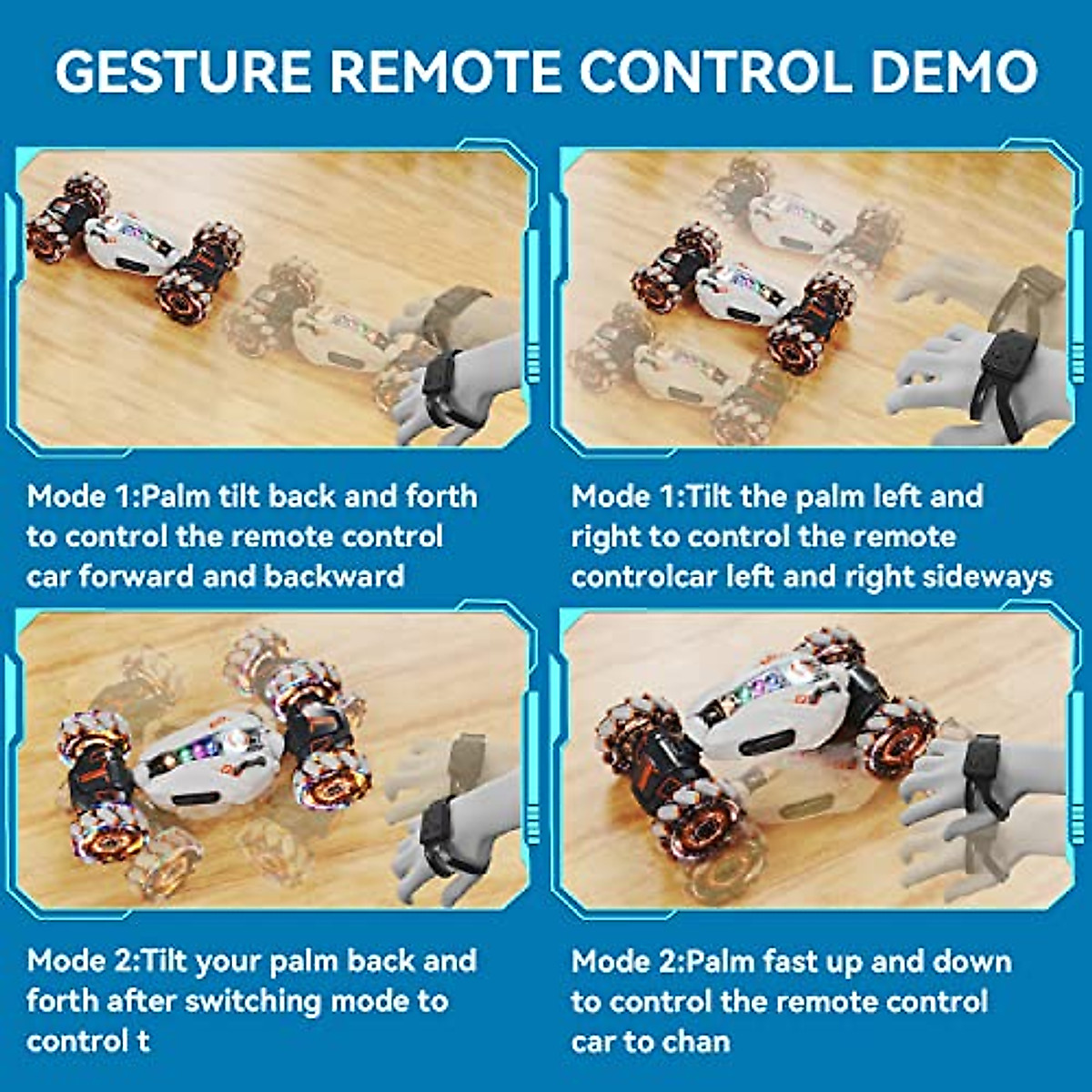 GESTURE REMOTE CONTROL DEMO

Mode 1:Palm tilt back and forth to control the remote control car forward and backward

Mode 1:Tilt the palm left and right to control the remote controlcar left and right sideways

Mode 2:Tilt your palm back and forth after switching mode to control t

Mode 2:Palm fast up and down to control the remote control car to chan