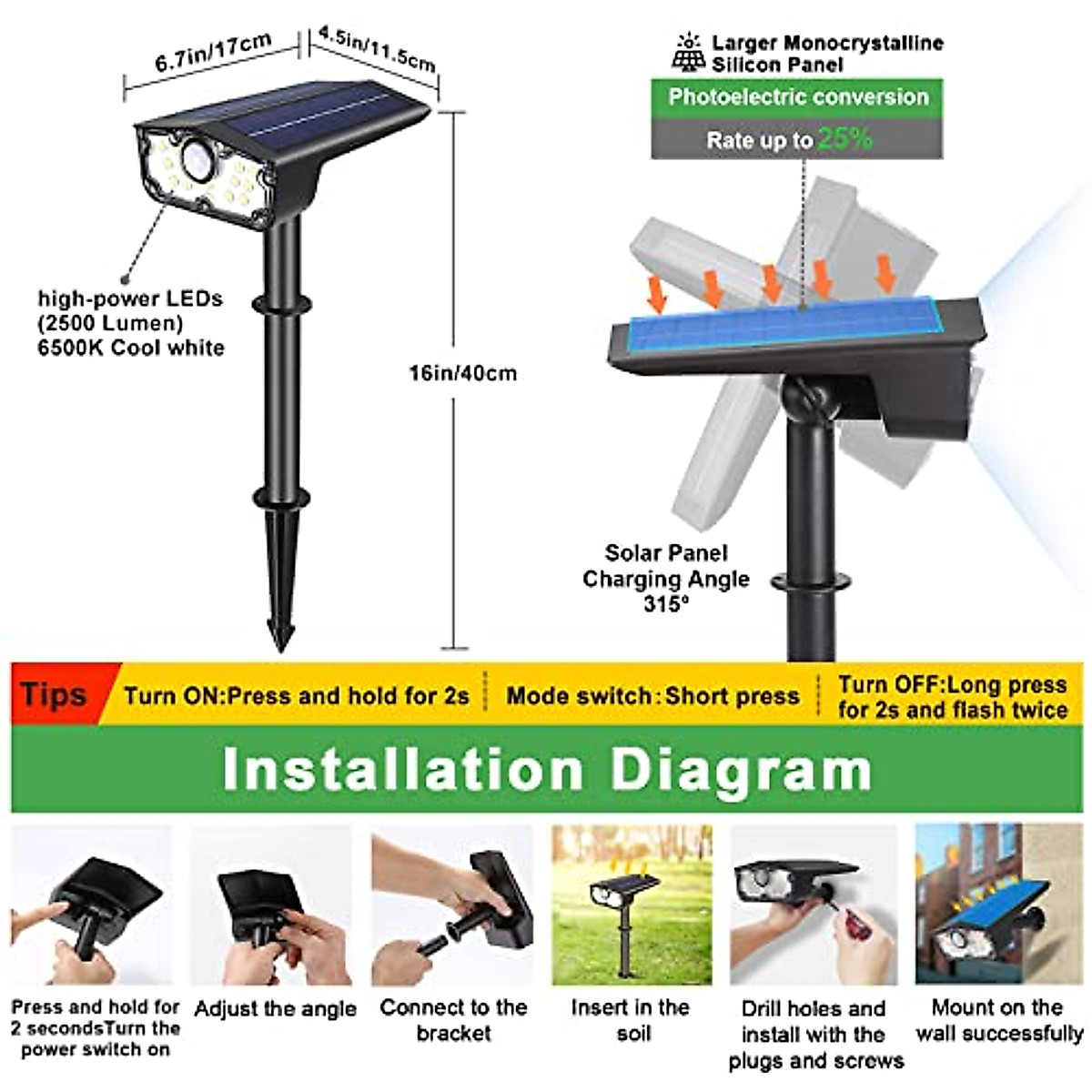 6.7in/17cm

4.5in/11.5cm

high-power LEDs (2500 Lumen) 6500K Cool white

16in/40cm

Larger Monocrystalline Silicon Panel

Photoelectric conversion

Rate up to 25%

Solar Panel Charging Angle 315°

Tips

Turn ON:Press and hold for 2s

Mode switch:Short press

Turn OFF:Long press for 2s and flash twice

Installation Diagram

Press and hold for 2 secondsTurn the power switch on

Adjust the angle

Connect to the bracket

Insert in the soil

Drill holes and install with the plugs and screws

Mount on the wall successfully