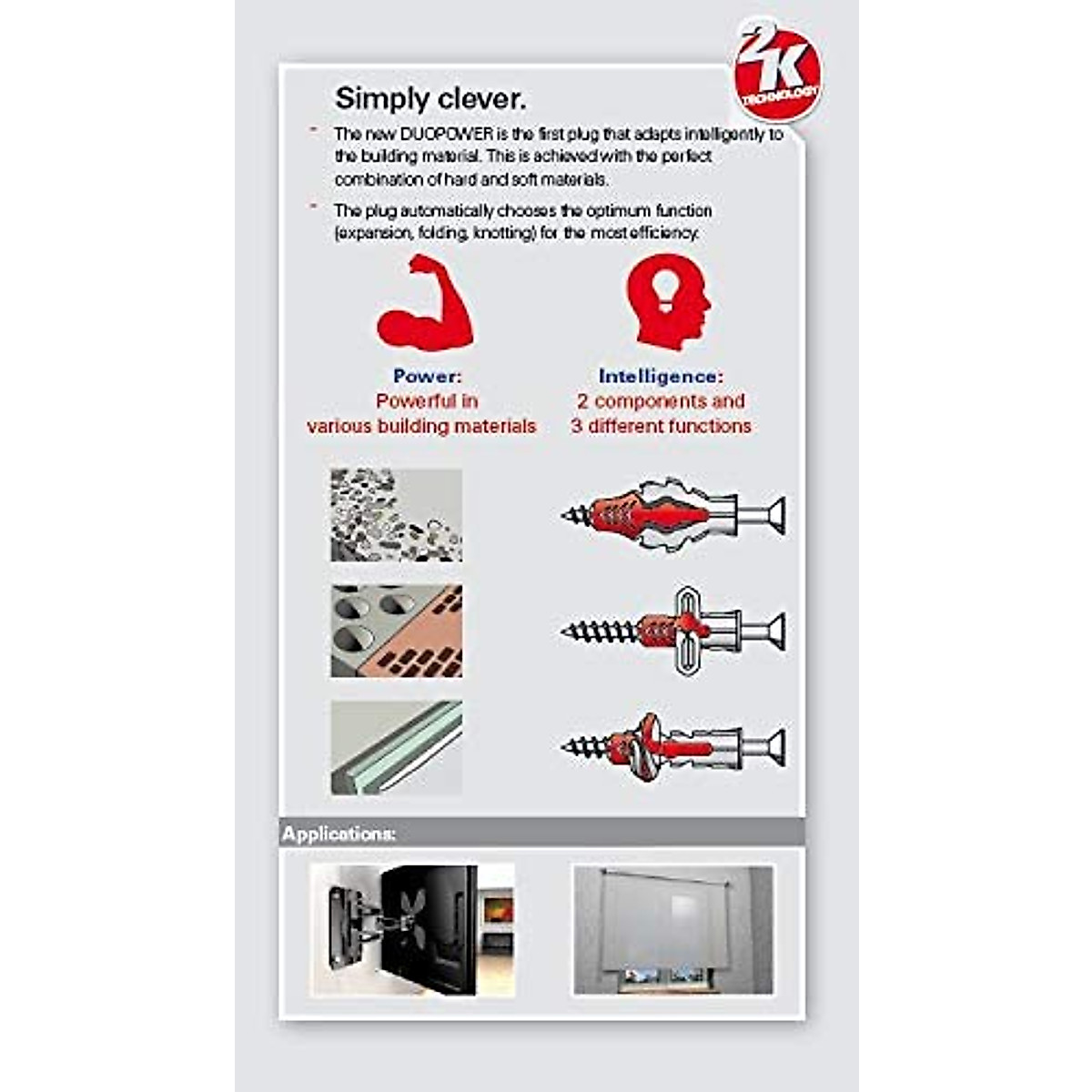 2K TECHNOLOGY

Simply clever.

- The new DUOPOWER is the first plug that adapts intelligently to the building material. This is achieved with the perfect combination of hard and soft materials.

- The plug automatically chooses the optimum function (expansion, folding, knotting) for the most efficiency.

Power:
Powerful in
various building materials

Intelligence:
2 components and
3 different functions

Applications: