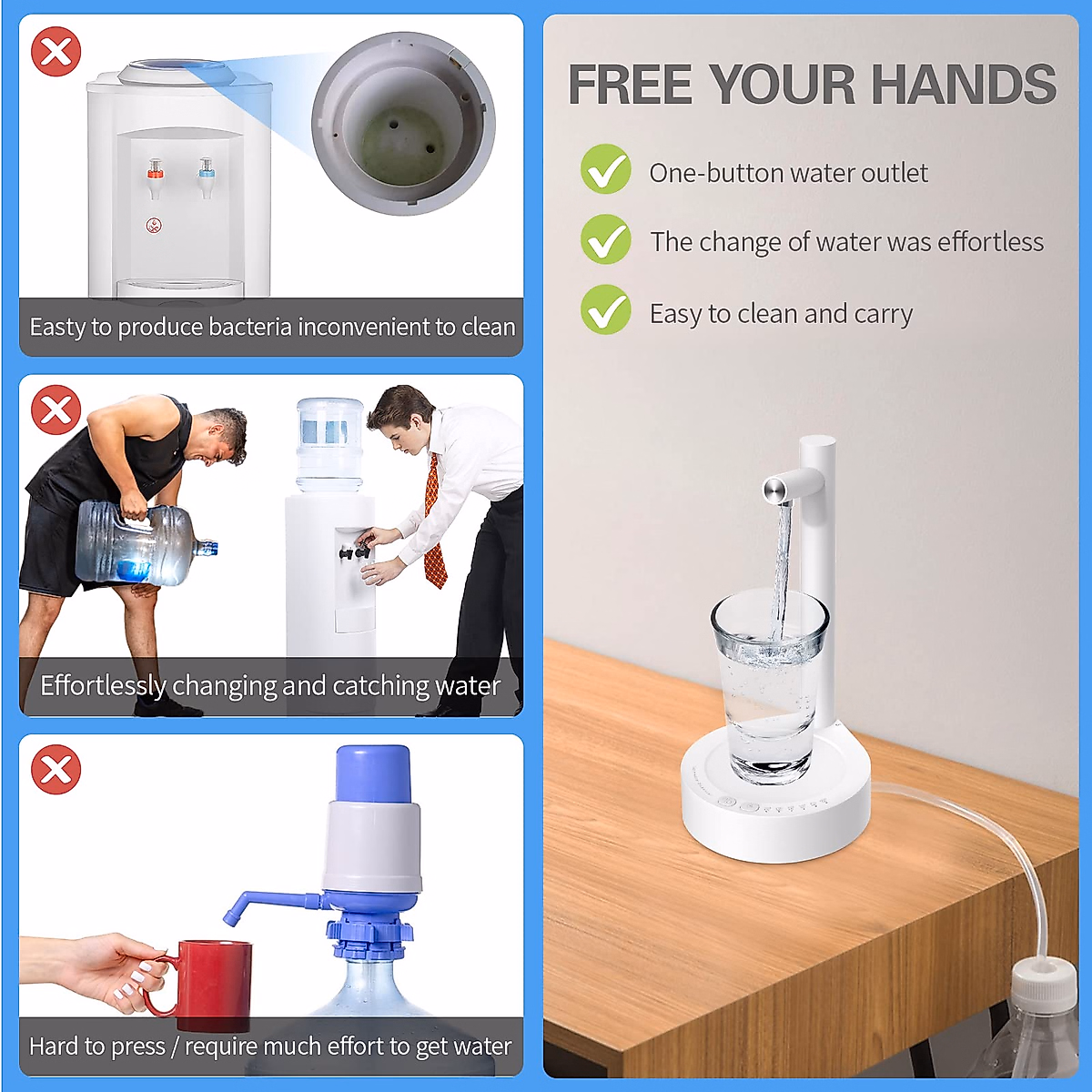 Easty to produce bacteria inconvenient to clean

Effortlessly changing and catching water

Hard to press / require much effort to get water

FREE YOUR HANDS

One-button water outlet

The change of water was effortless

Easy to clean and carry