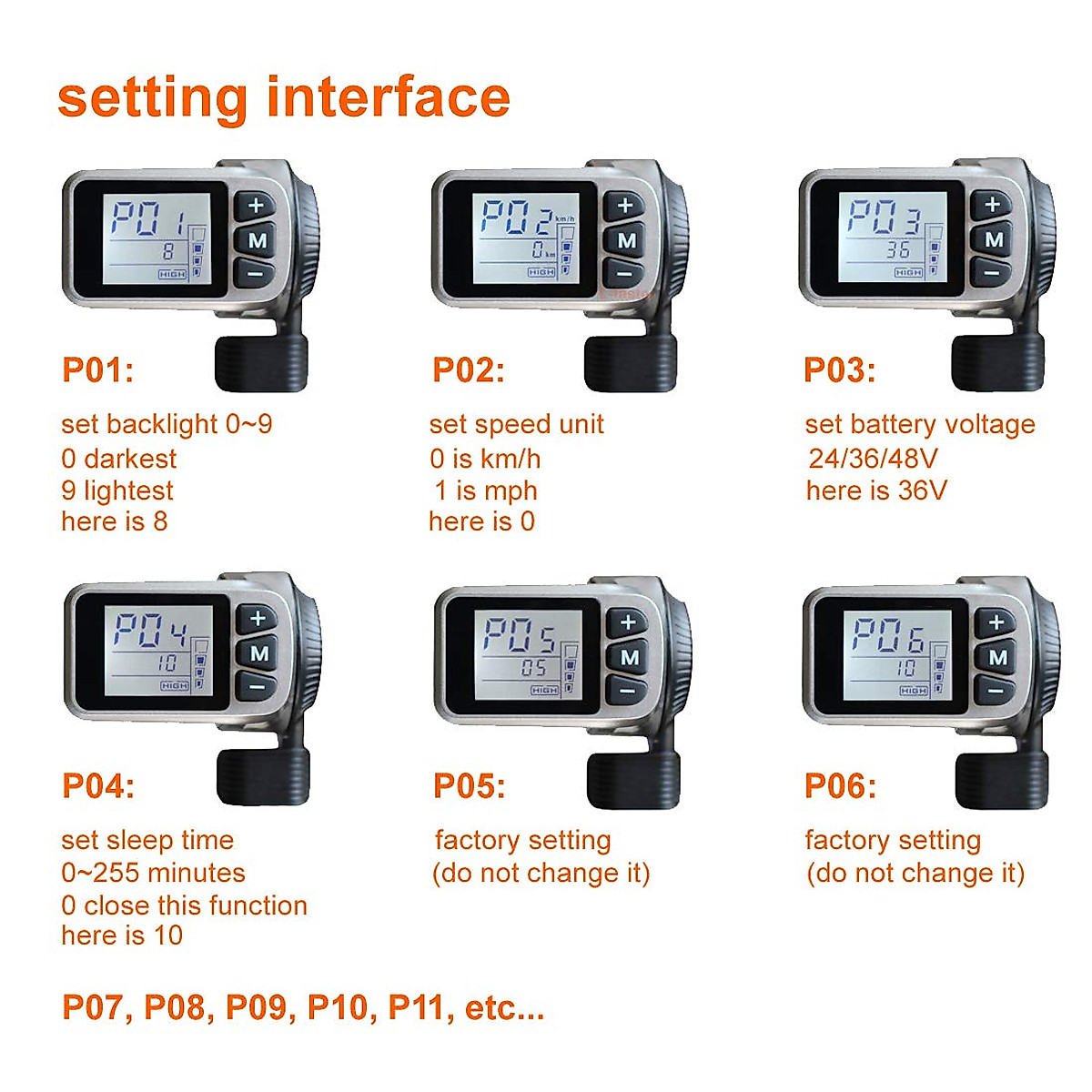 setting interface

P01
8
HIGH
+
M
−

P01:

set backlight 0~9
0 darkest
9 lightest
here is 8

P02
km/h
0 km
HIGH
+
M
−

P02:

set speed unit
0 is km/h
1 is mph
here is 0

P03
36
HIGH
+
M
−

P03:

set battery voltage
24/36/48V
here is 36V

P04
10
HIGH
+
M
−

P04:

set sleep time
0~255 minutes
0 close this function
here is 10

P05
05
HIGH
+
M
−

P05:

factory setting
(do not change it)

P06
10
HIGH
+
M
−

P06:

factory setting
(do not change it)

P07, P08, P09, P10, P11, etc...