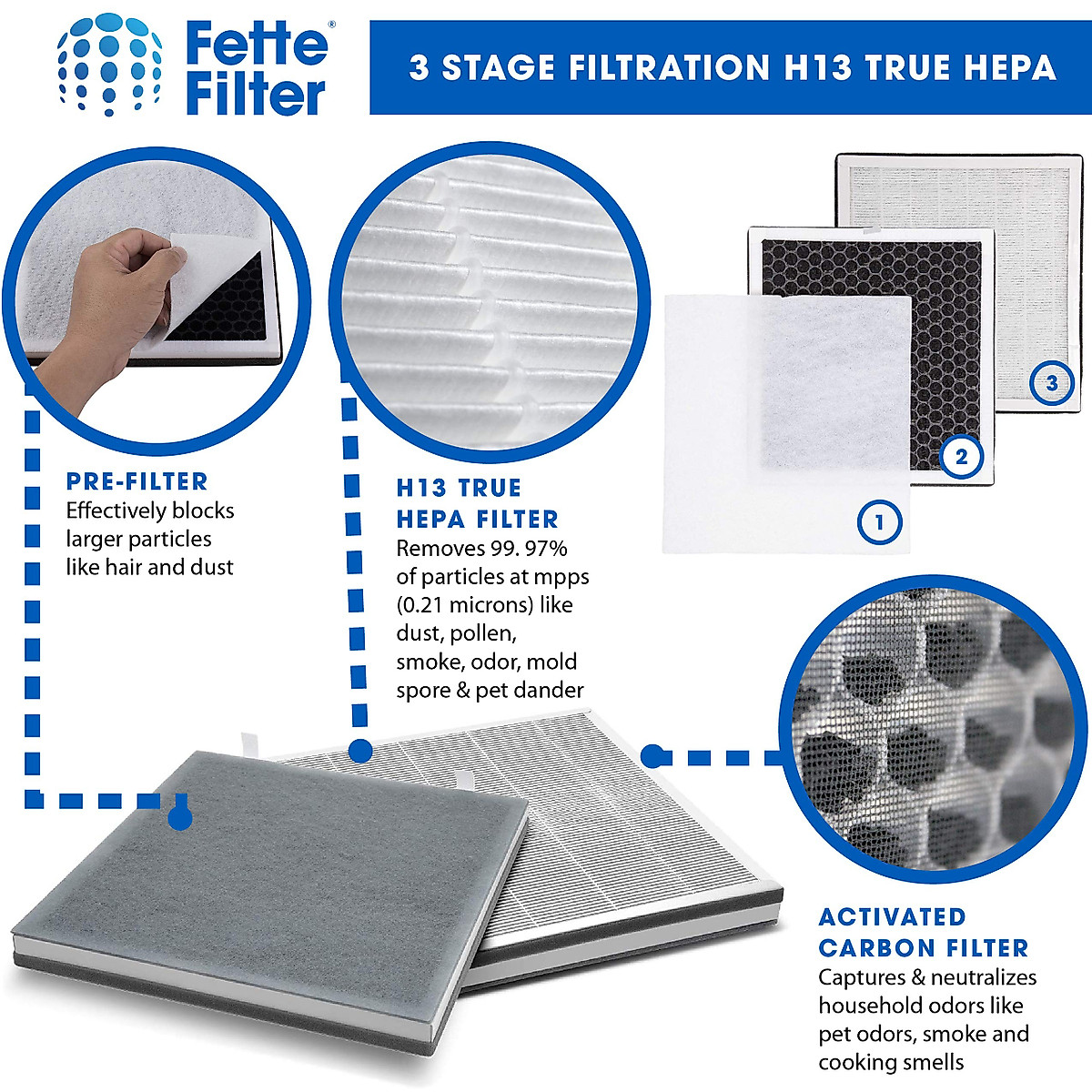 Fette Filter®

3 STAGE FILTRATION H13 TRUE HEPA

3

2

1

PRE-FILTER
Effectively blocks larger particles like hair and dust

H13 TRUE HEPA FILTER
Removes 99. 97% of particles at mpps (0.21 microns) like dust, pollen, smoke, odor, mold spore & pet dander

ACTIVATED CARBON FILTER
Captures & neutralizes household odors like pet odors, smoke and cooking smells