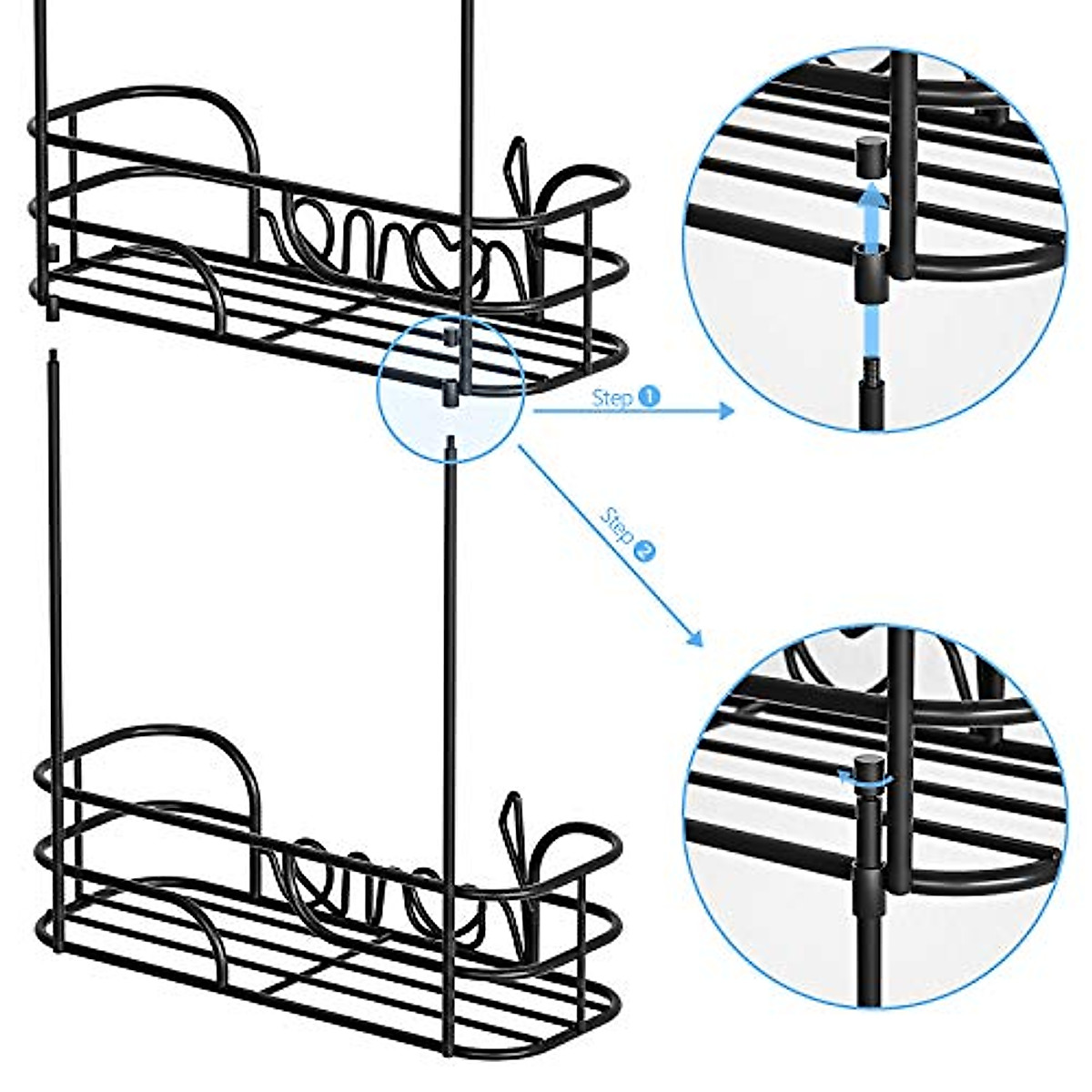 Step 1

Step 2