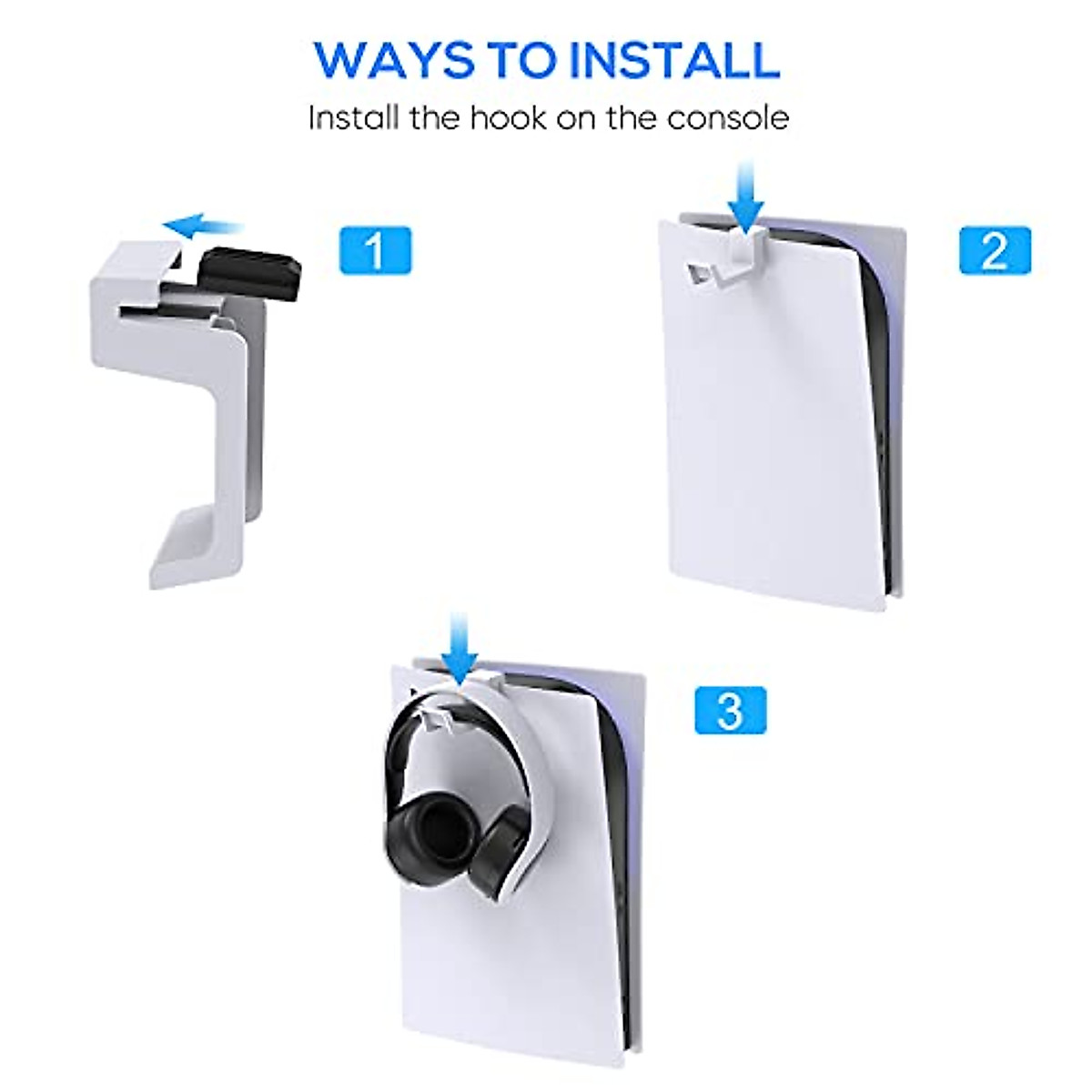 WAYS TO INSTALL

Install the hook on the console

1

2

3