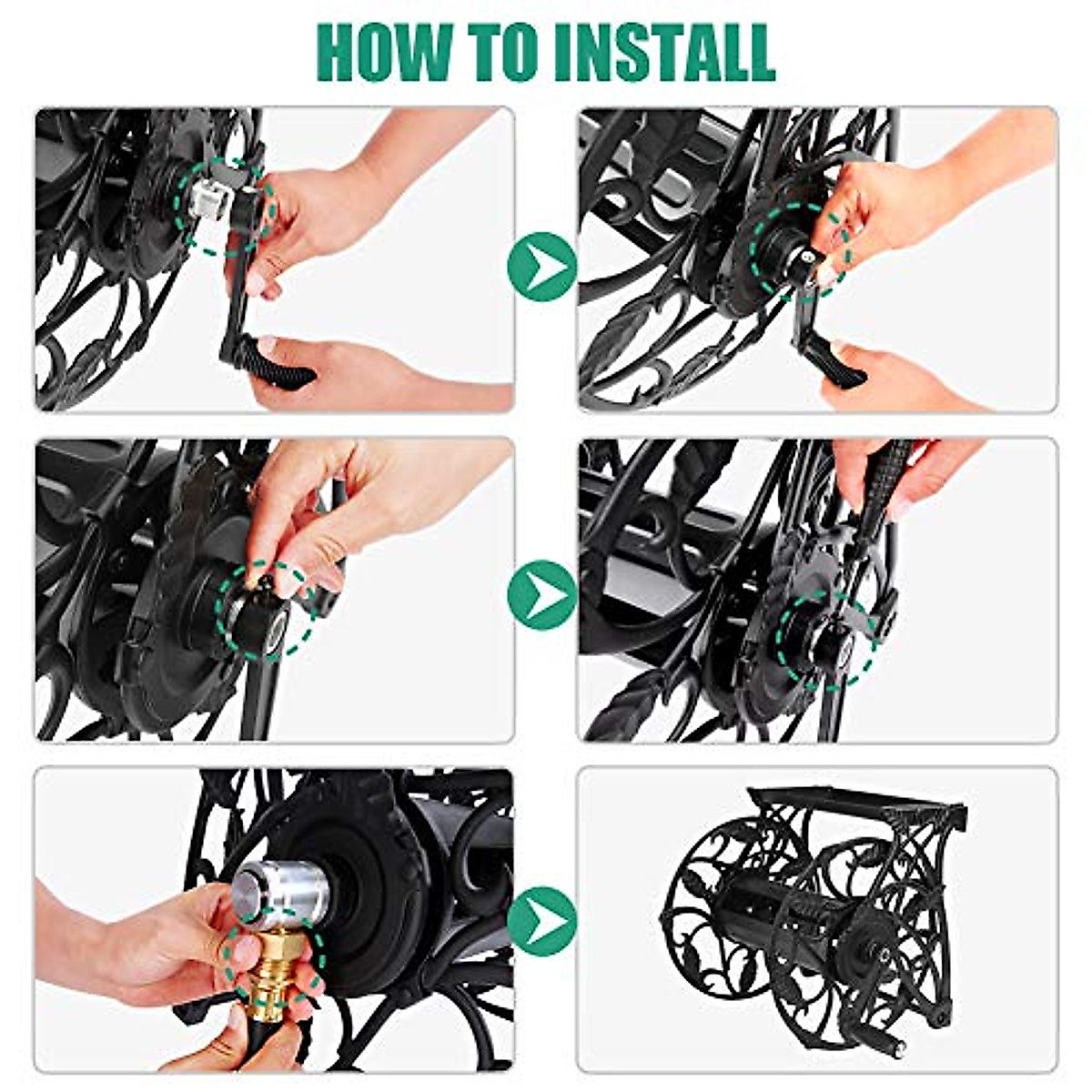 HOW TO INSTALL