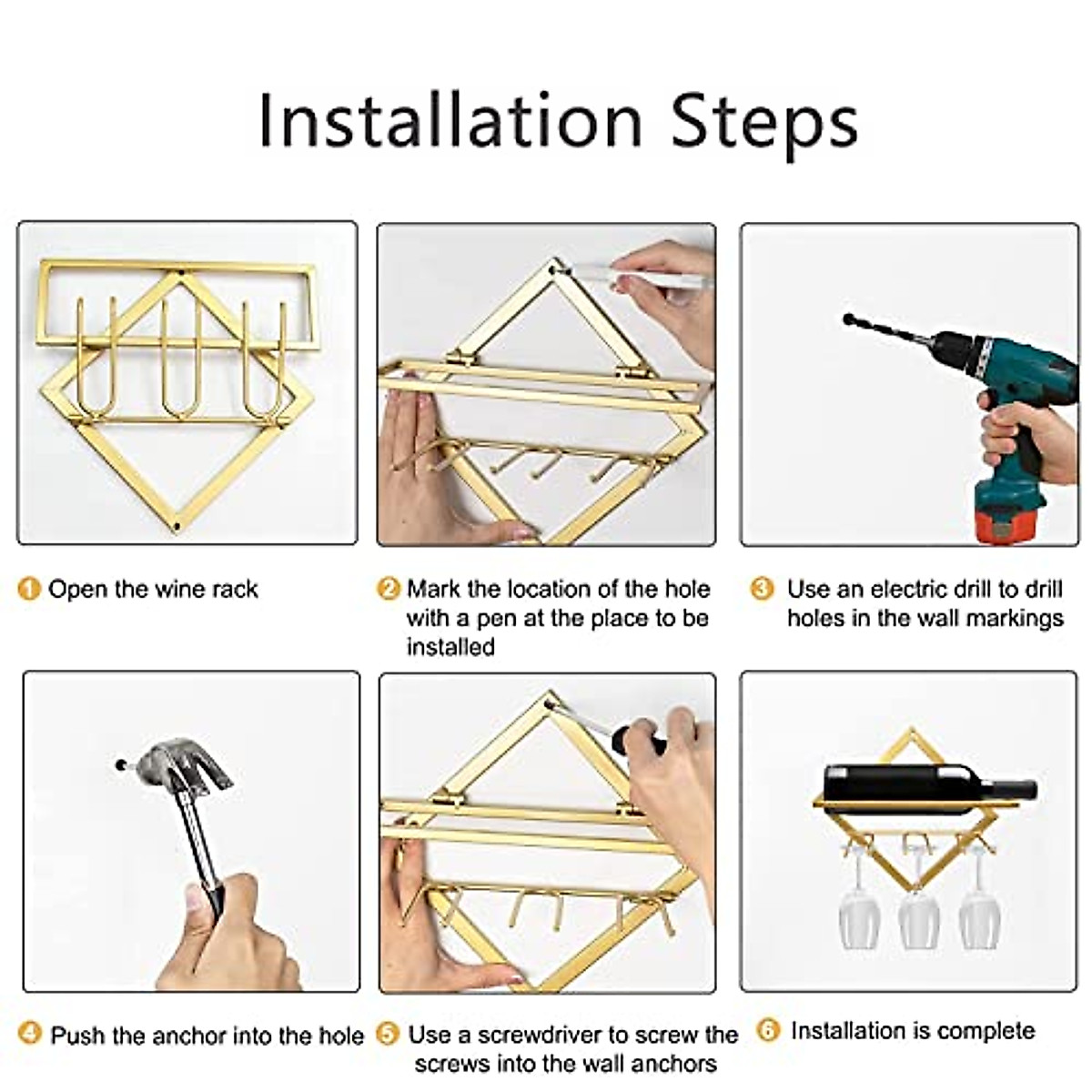 Installation Steps

1 Open the wine rack

2 Mark the location of the hole with a pen at the place to be installed

3 Use an electric drill to drill holes in the wall markings

4 Push the anchor into the hole

5 Use a screwdriver to screw the screws into the wall anchors

6 Installation is complete