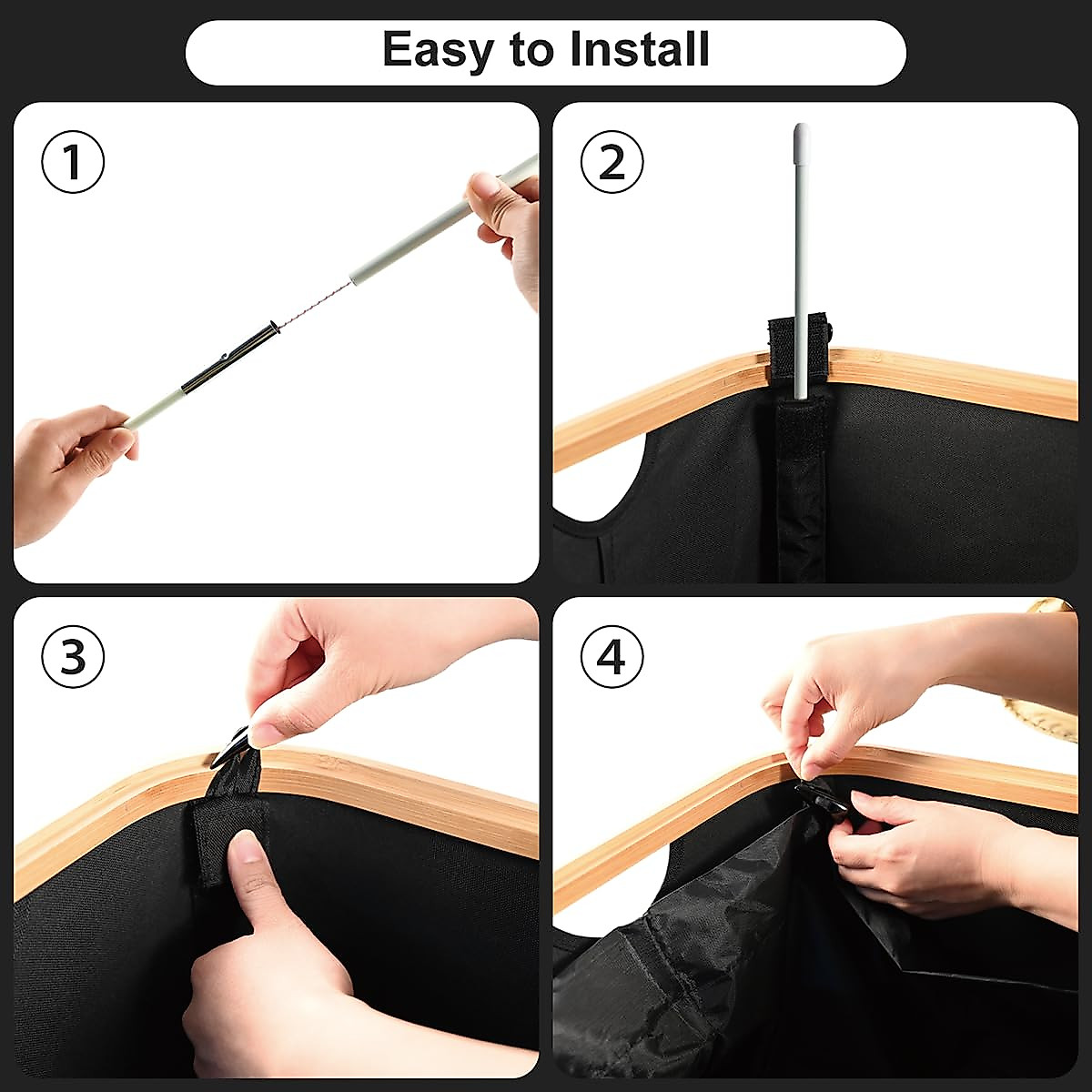 Easy to Install

①

②

③

④