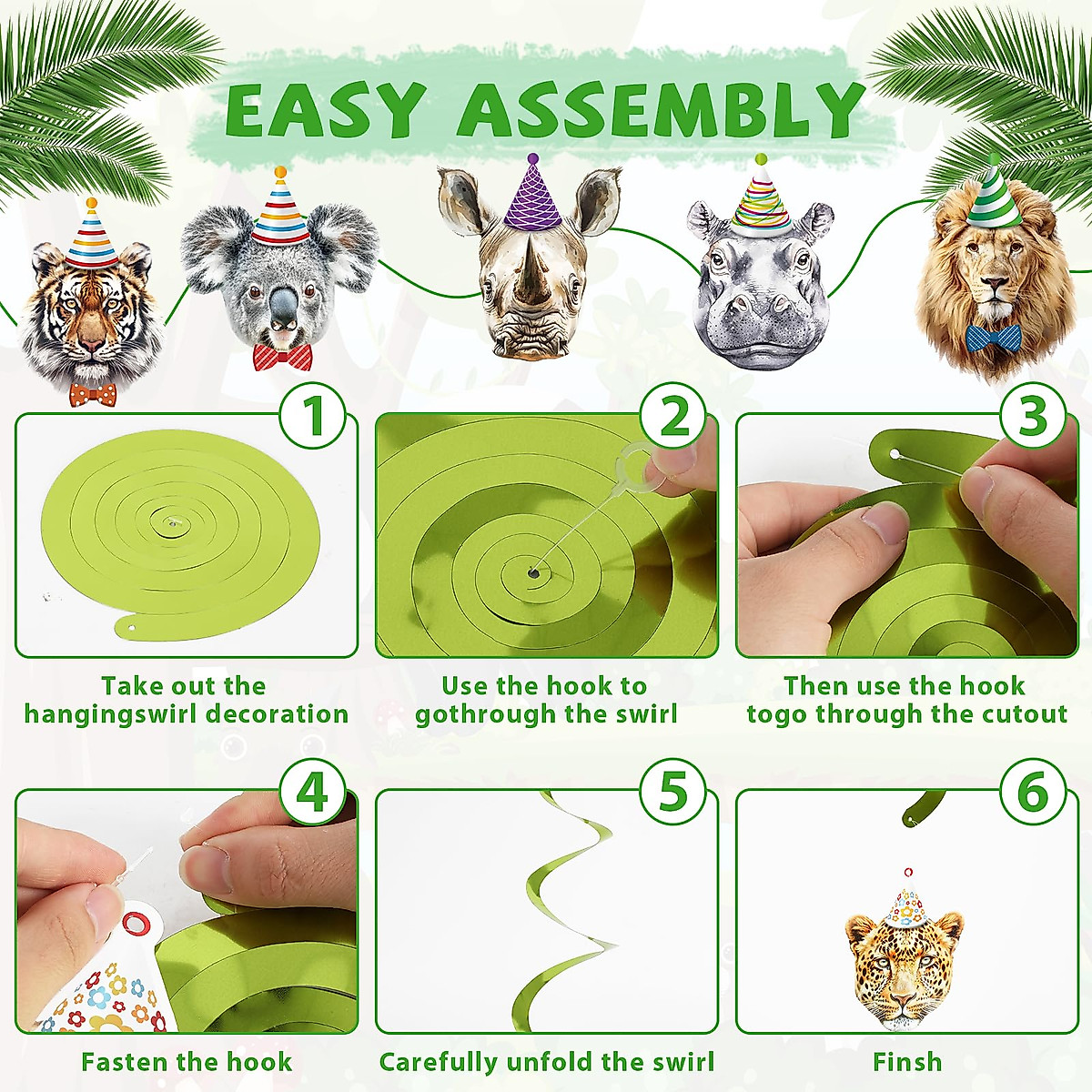 EASY ASSEMBLY

1

Take out the hangingswirl decoration

2

Use the hook to gothrough the swirl

3

Then use the hook togo through the cutout

4

Fasten the hook

5

Carefully unfold the swirl

6

Finsh