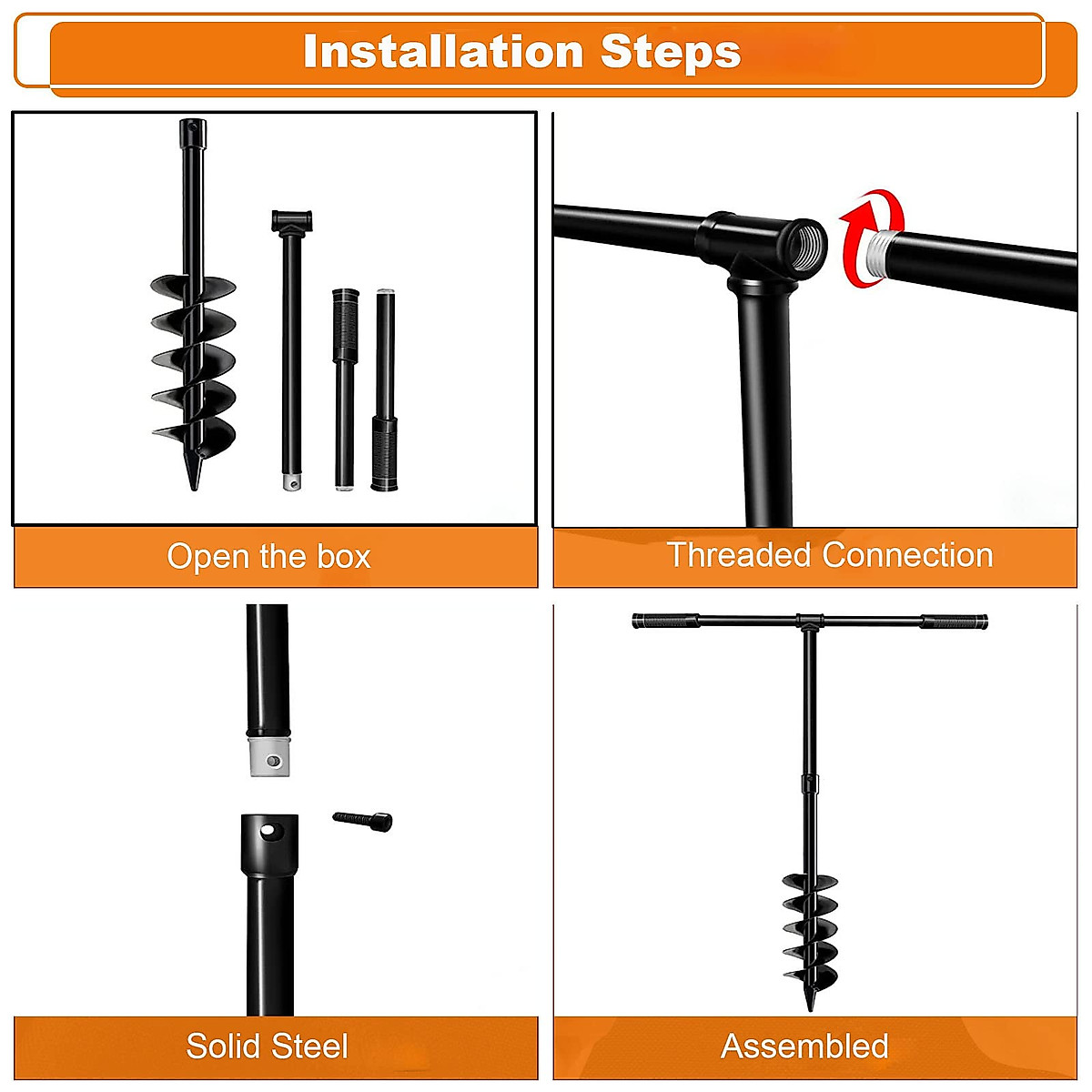 Installation Steps

Open the box

Threaded Connection

Solid Steel

Assembled