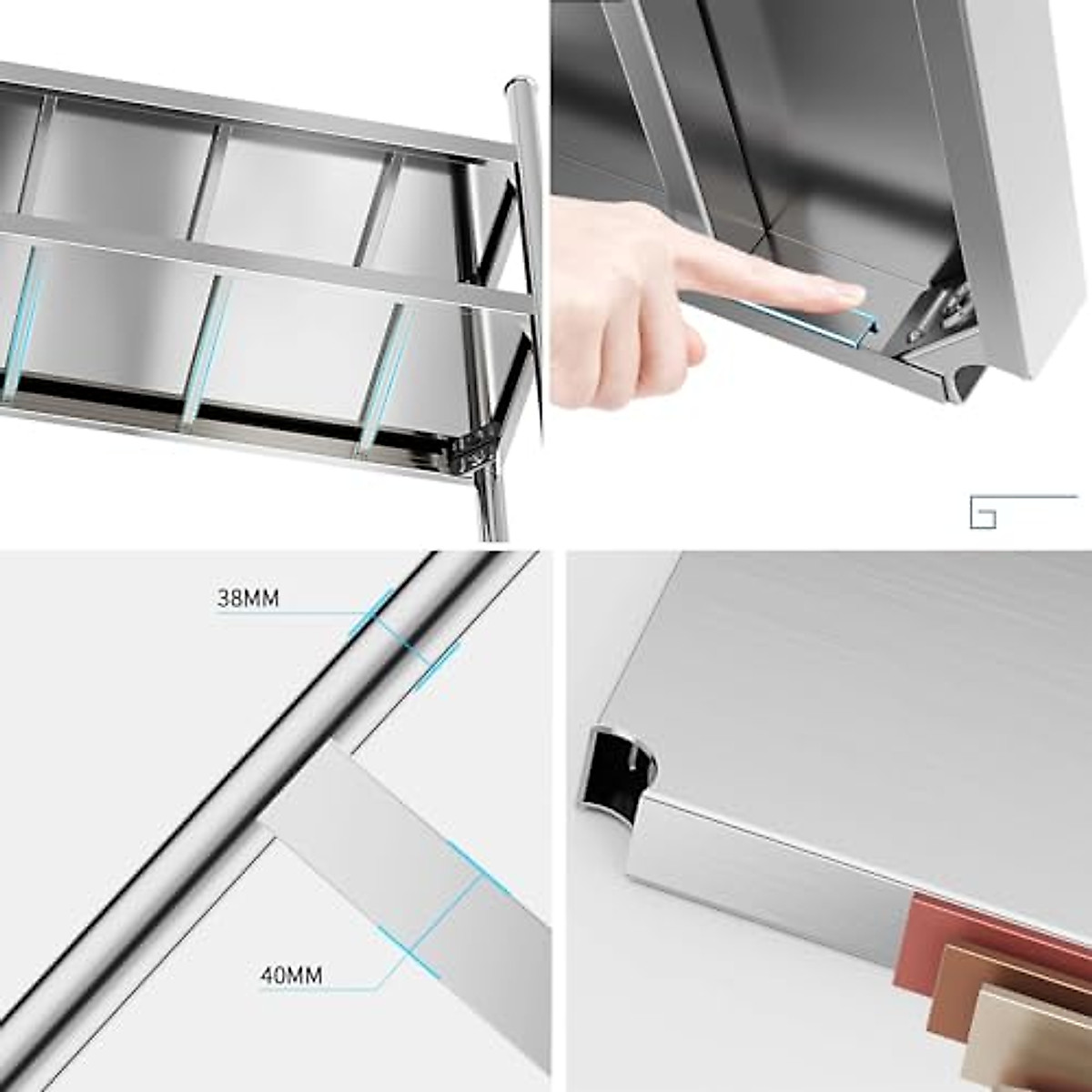 38MM

40MM