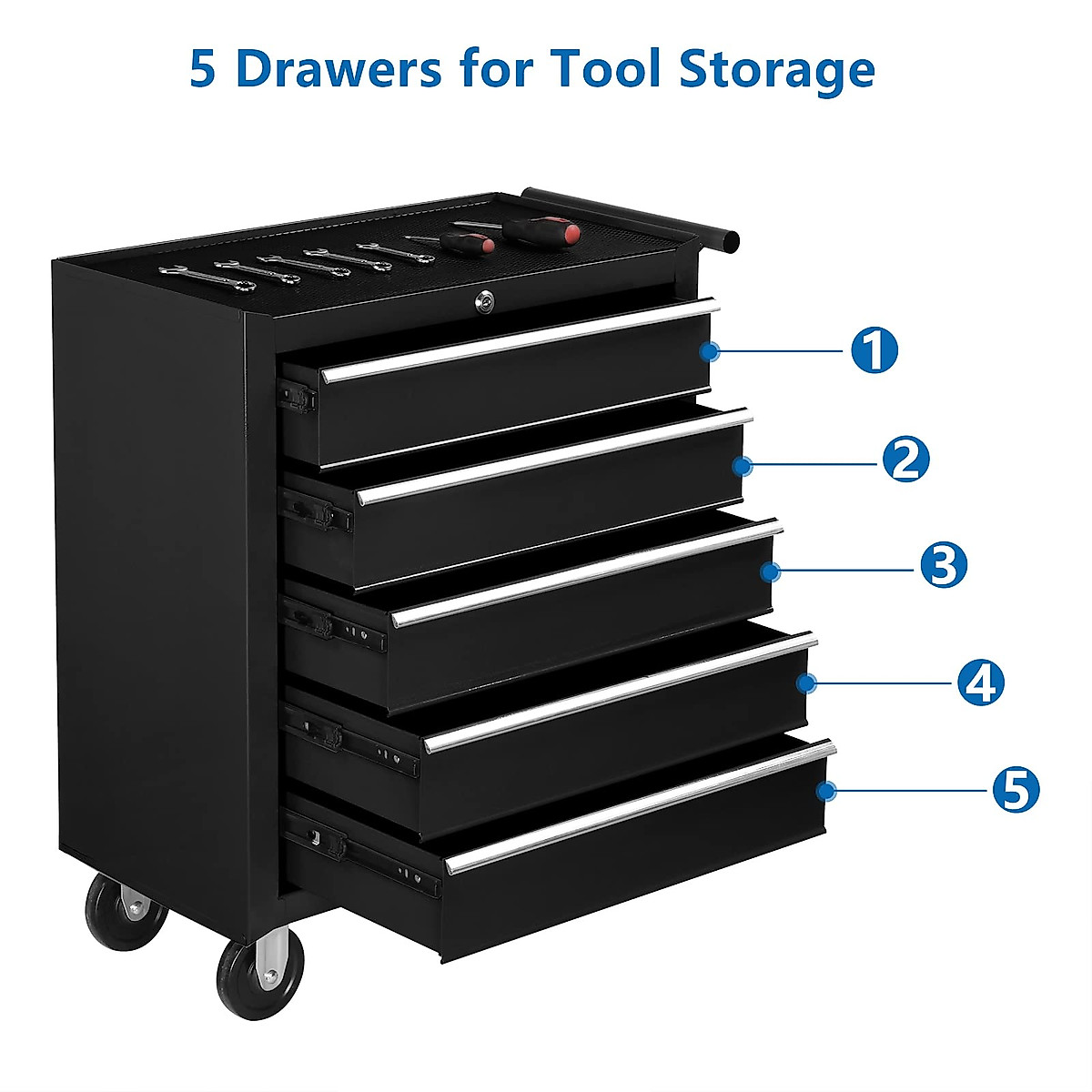 5 Drawers for Tool Storage

1

2

3

4

5