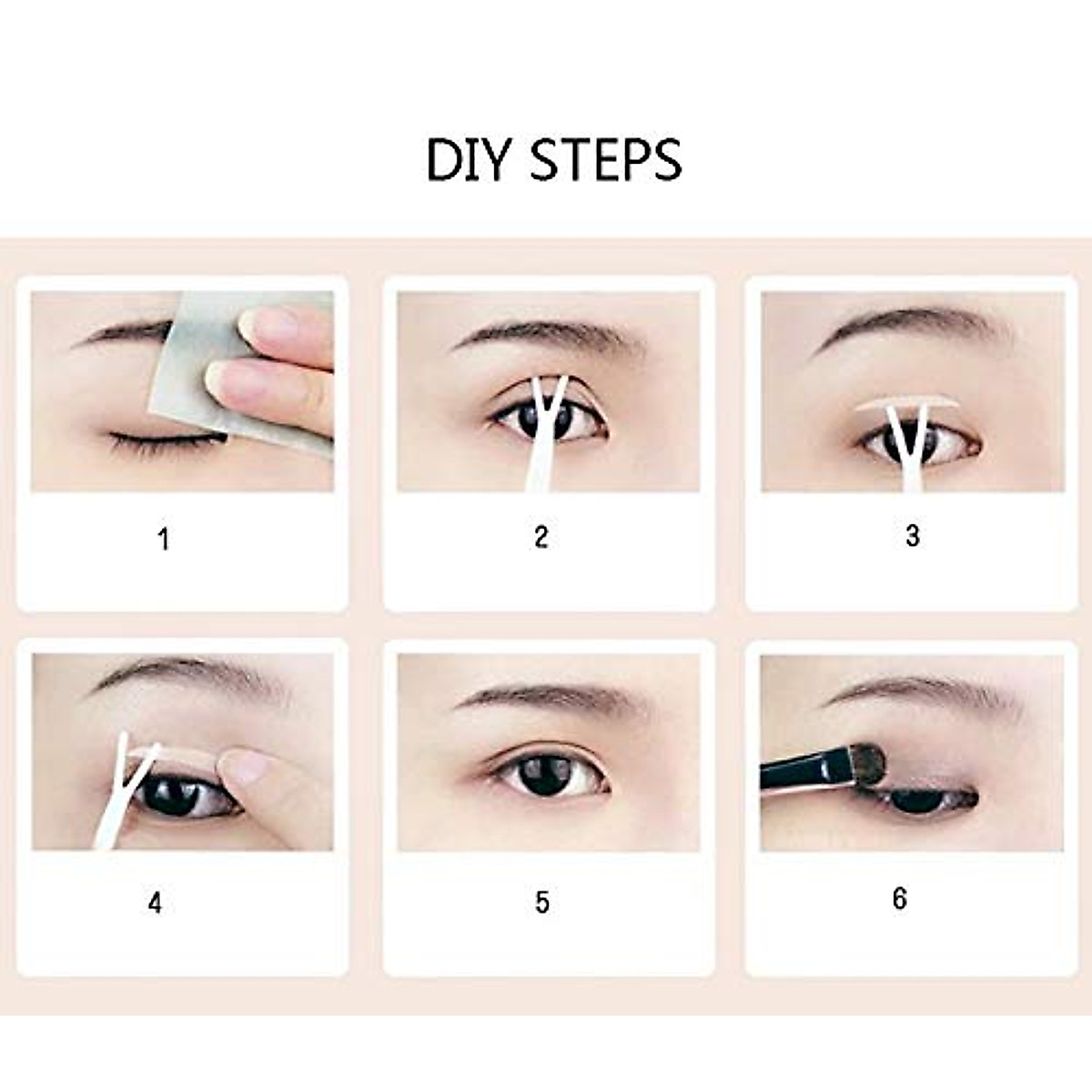 DIY STEPS

1

2

3

4

5

6