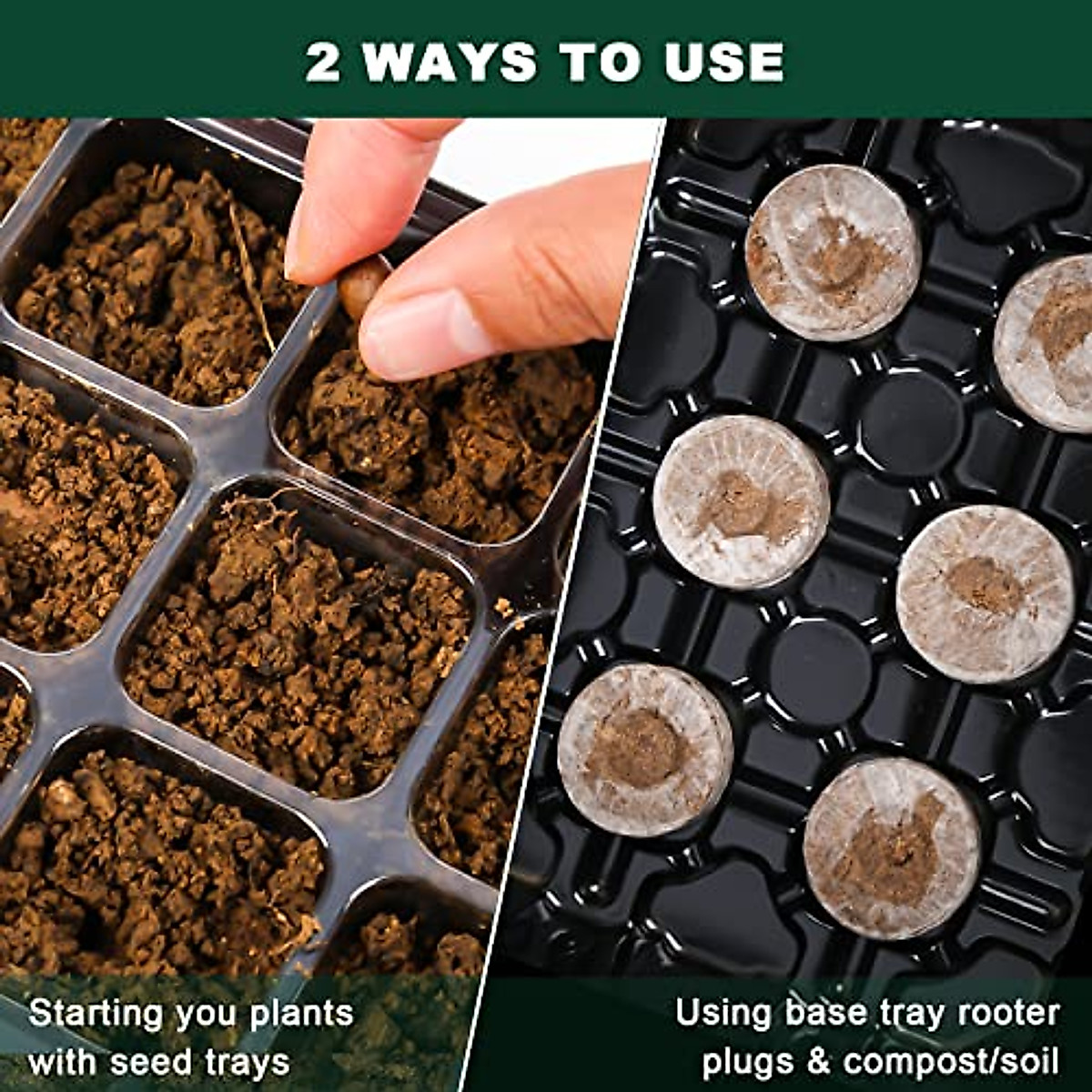 2 WAYS TO USE

Starting you plants with seed trays

Using base tray rooter plugs & compost/soil