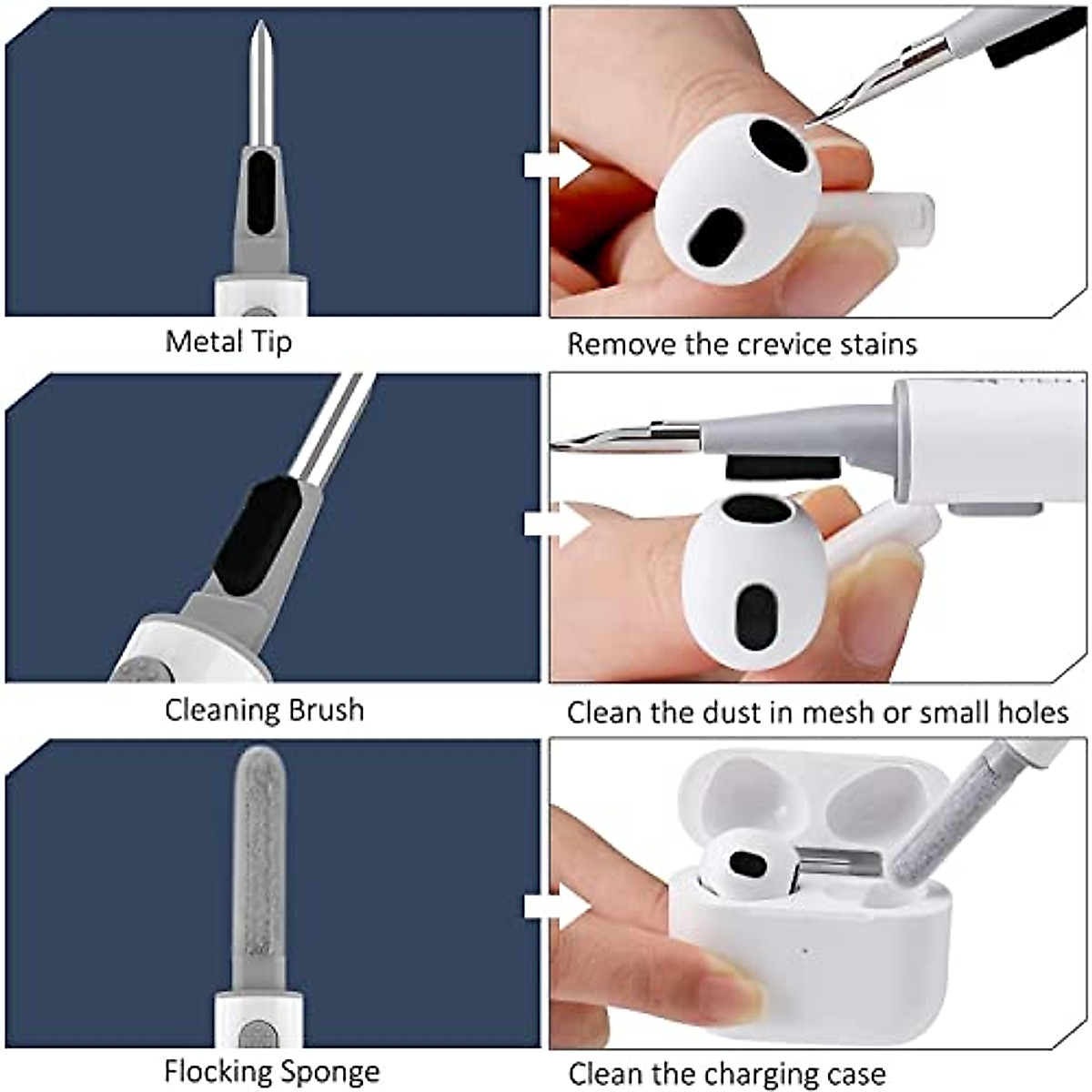 Metal Tip

Remove the crevice stains

Cleaning Brush

Clean the dust in mesh or small holes

Flocking Sponge

Clean the charging case