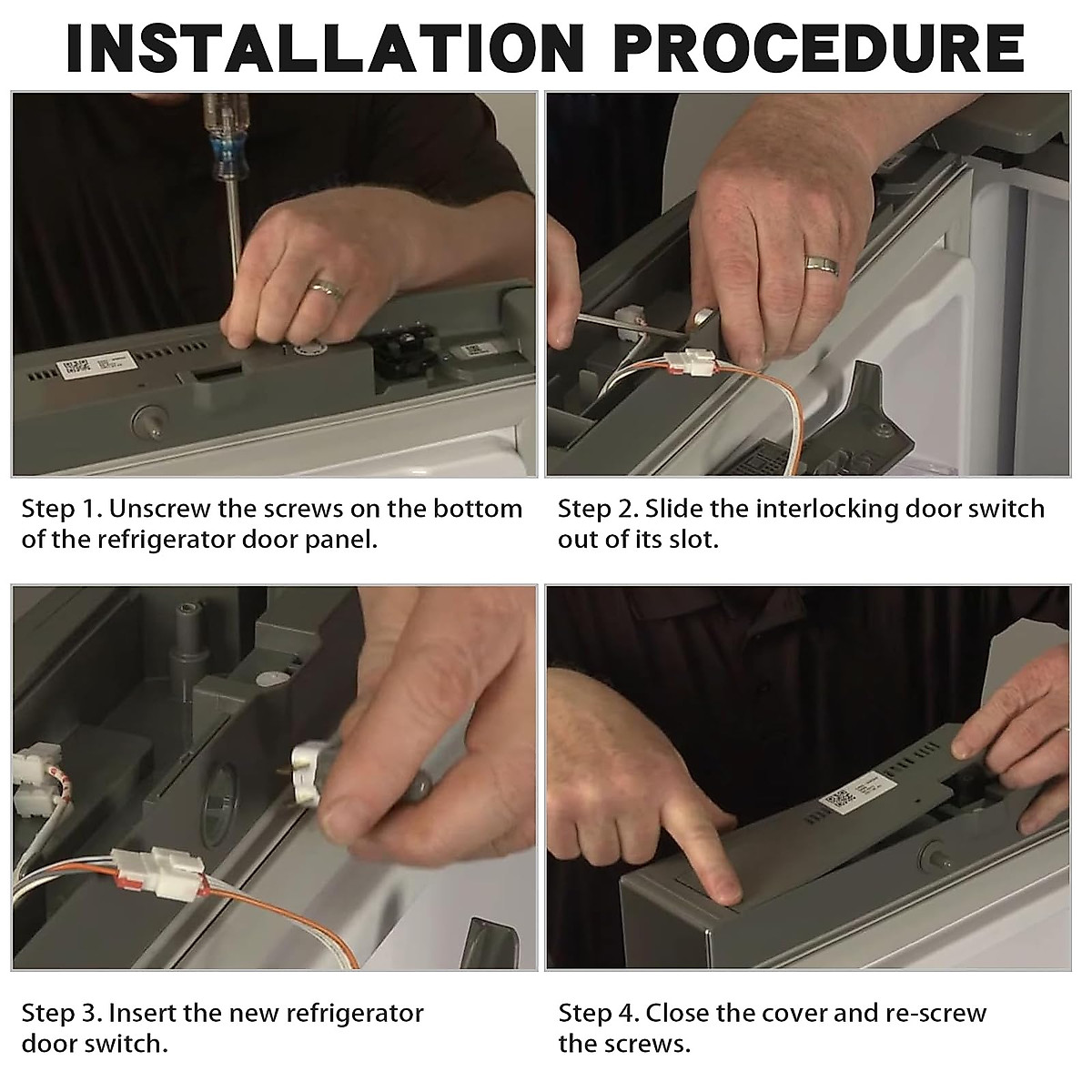 INSTALLATION PROCEDURE

Step 1. Unscrew the screws on the bottom of the refrigerator door panel.

Step 2. Slide the interlocking door switch out of its slot.

Step 3. Insert the new refrigerator door switch.

Step 4. Close the cover and re-screw the screws.