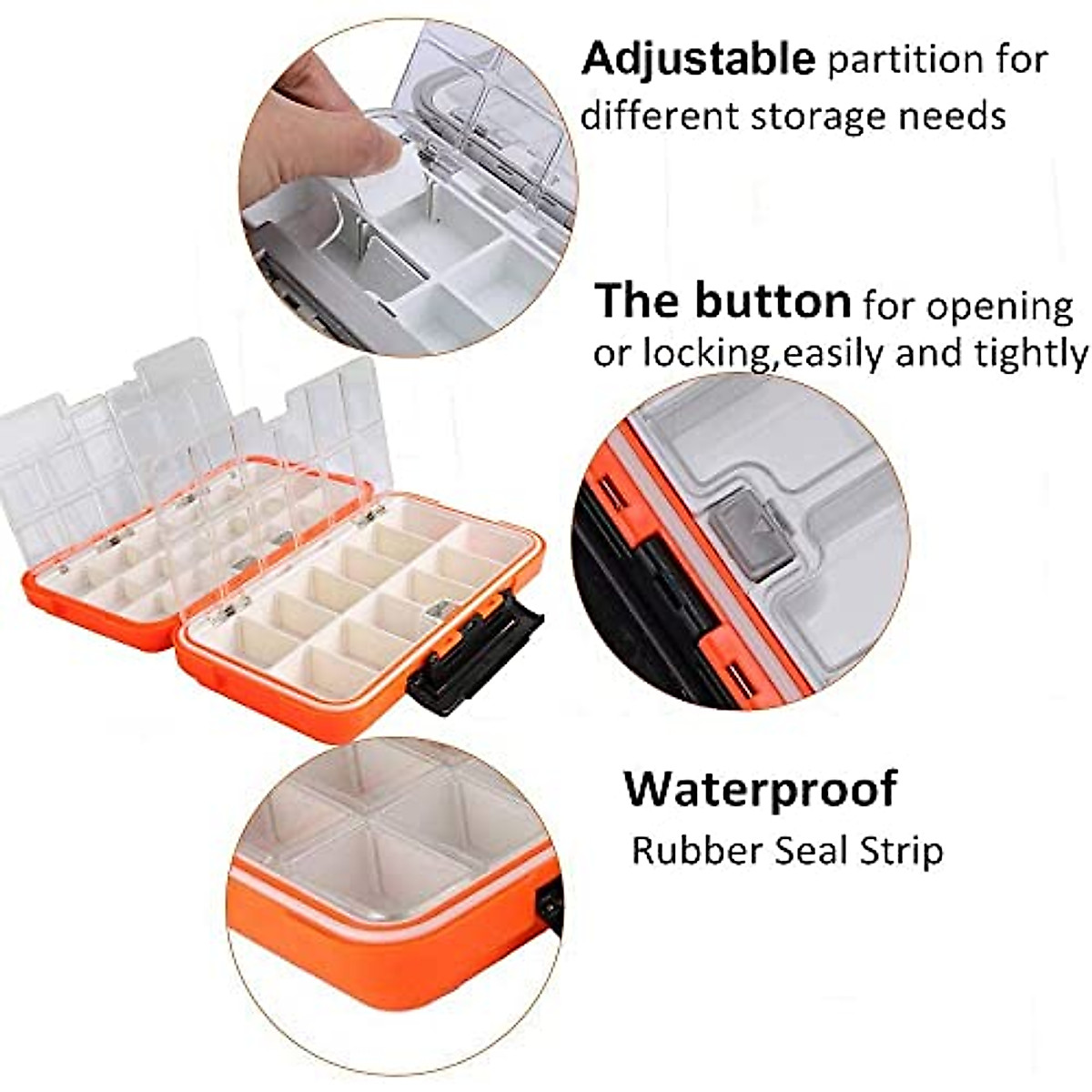 Adjustable partition for different storage needs

The button for opening or locking,easily and tightly

Waterproof
Rubber Seal Strip