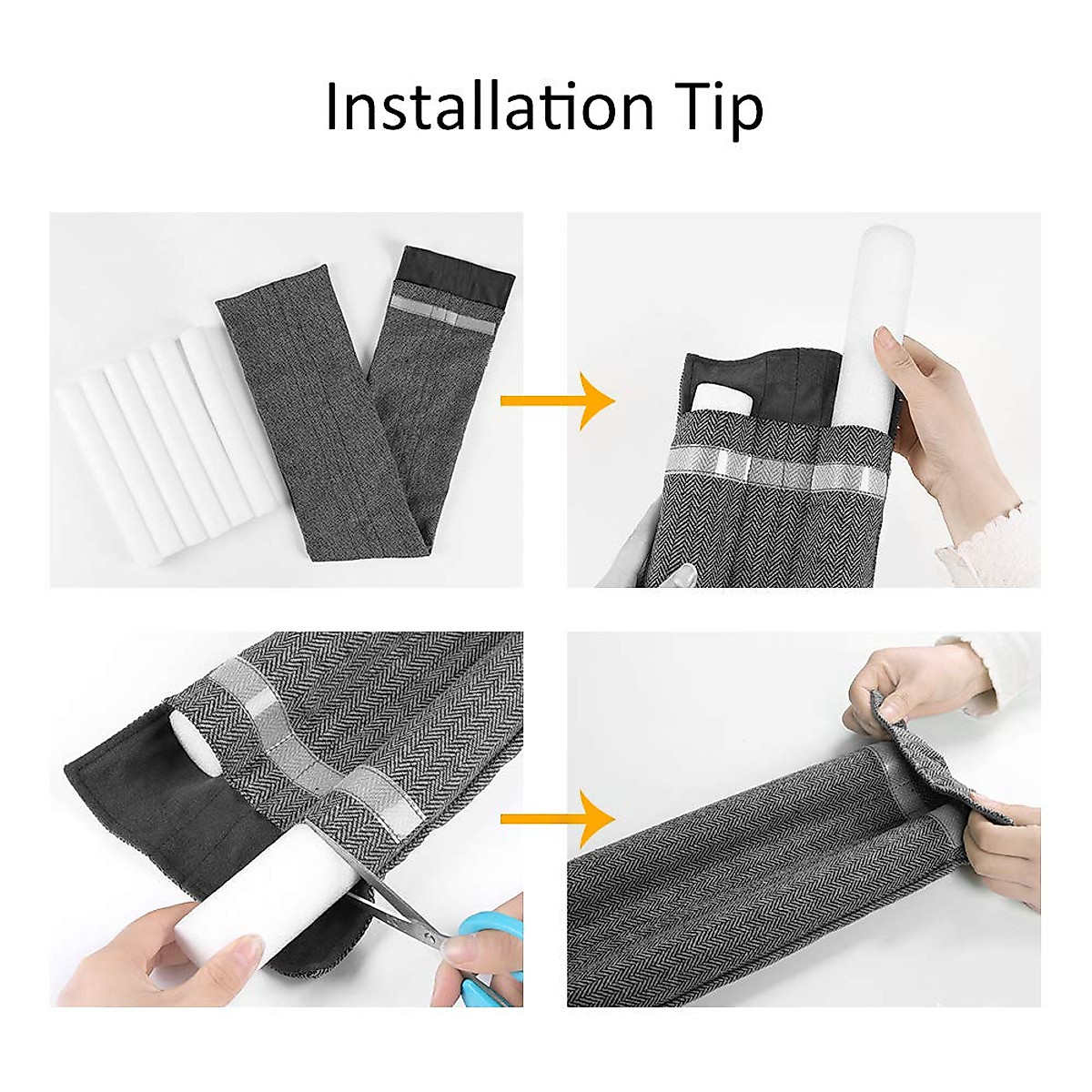 Installation Tip