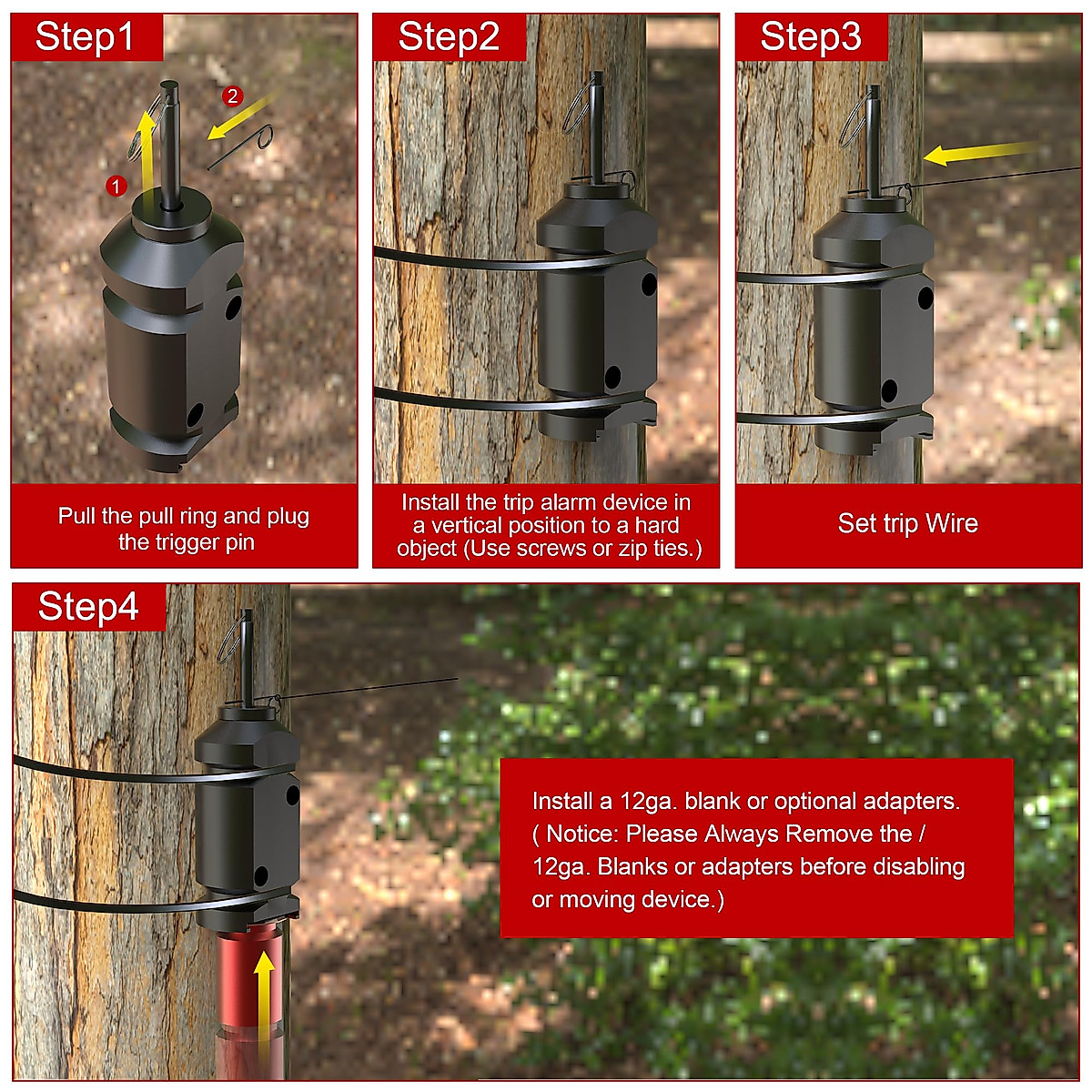 Step1

2

1

Pull the pull ring and plug the trigger pin

Step2

Install the trip alarm device in a vertical position to a hard object (Use screws or zip ties.)

Step3

Set trip Wire

Step4

Install a 12ga. blank or optional adapters. ( Notice: Please Always Remove the / 12ga. Blanks or adapters before disabling or moving device.)