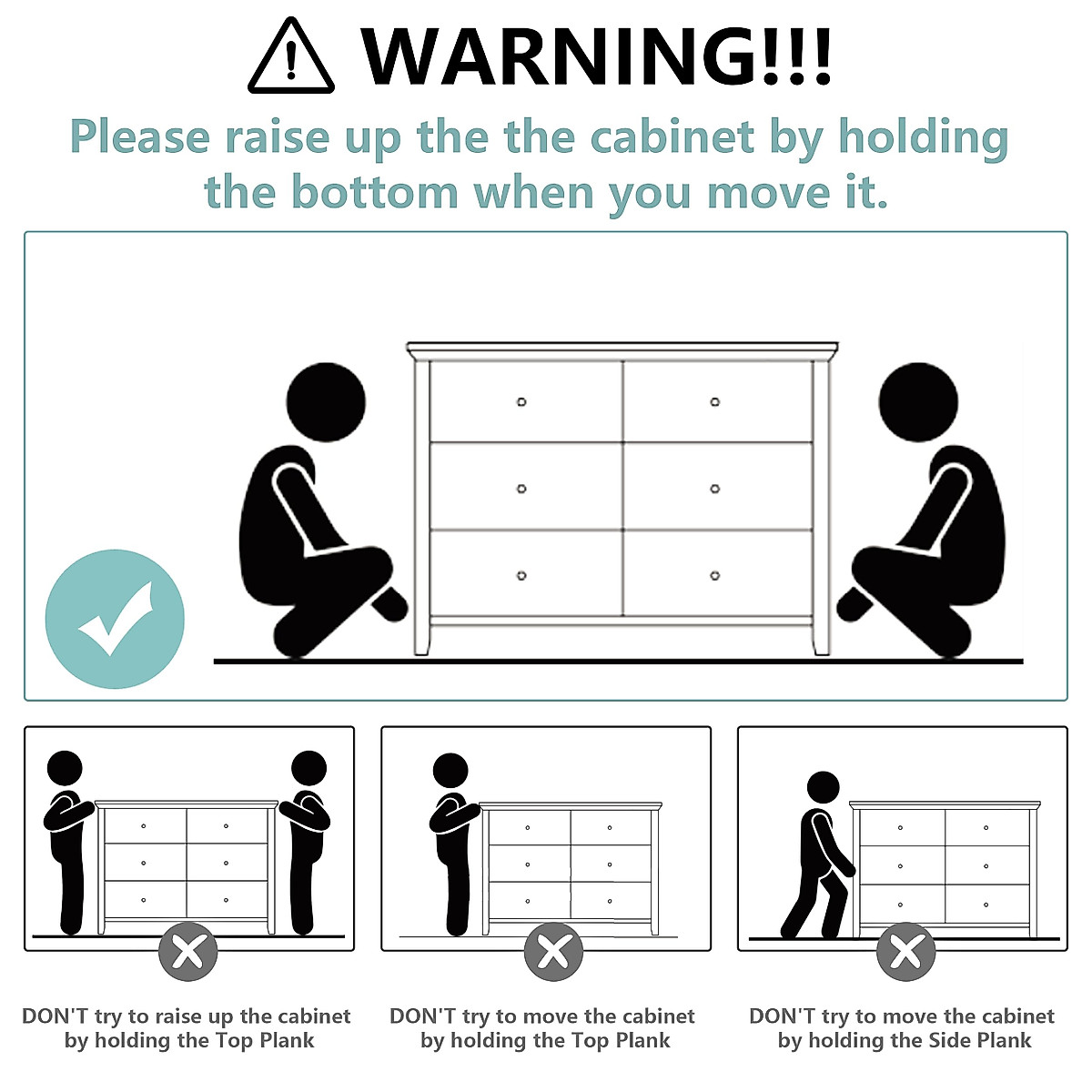 WARNING!!!

Please raise up the the cabinet by holding the bottom when you move it.

DON'T try to raise up the cabinet by holding the Top Plank

DON'T try to move the cabinet by holding the Top Plank

DON'T try to move the cabinet by holding the Side Plank