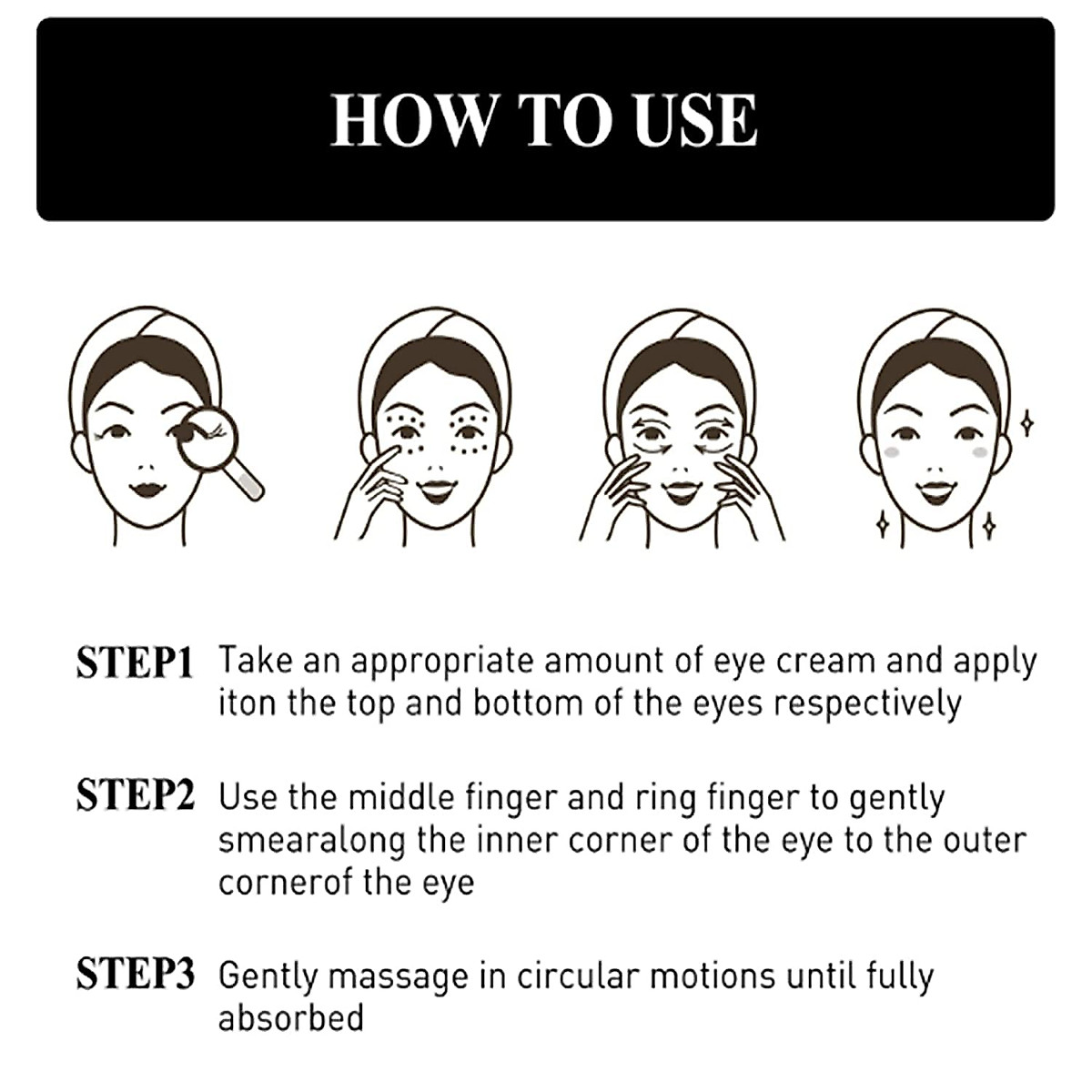 HOW TO USE

STEP1 Take an appropriate amount of eye cream and apply iton the top and bottom of the eyes respectively

STEP2 Use the middle finger and ring finger to gently smearalong the inner corner of the eye to the outer cornerof the eye

STEP3 Gently massage in circular motions until fully absorbed