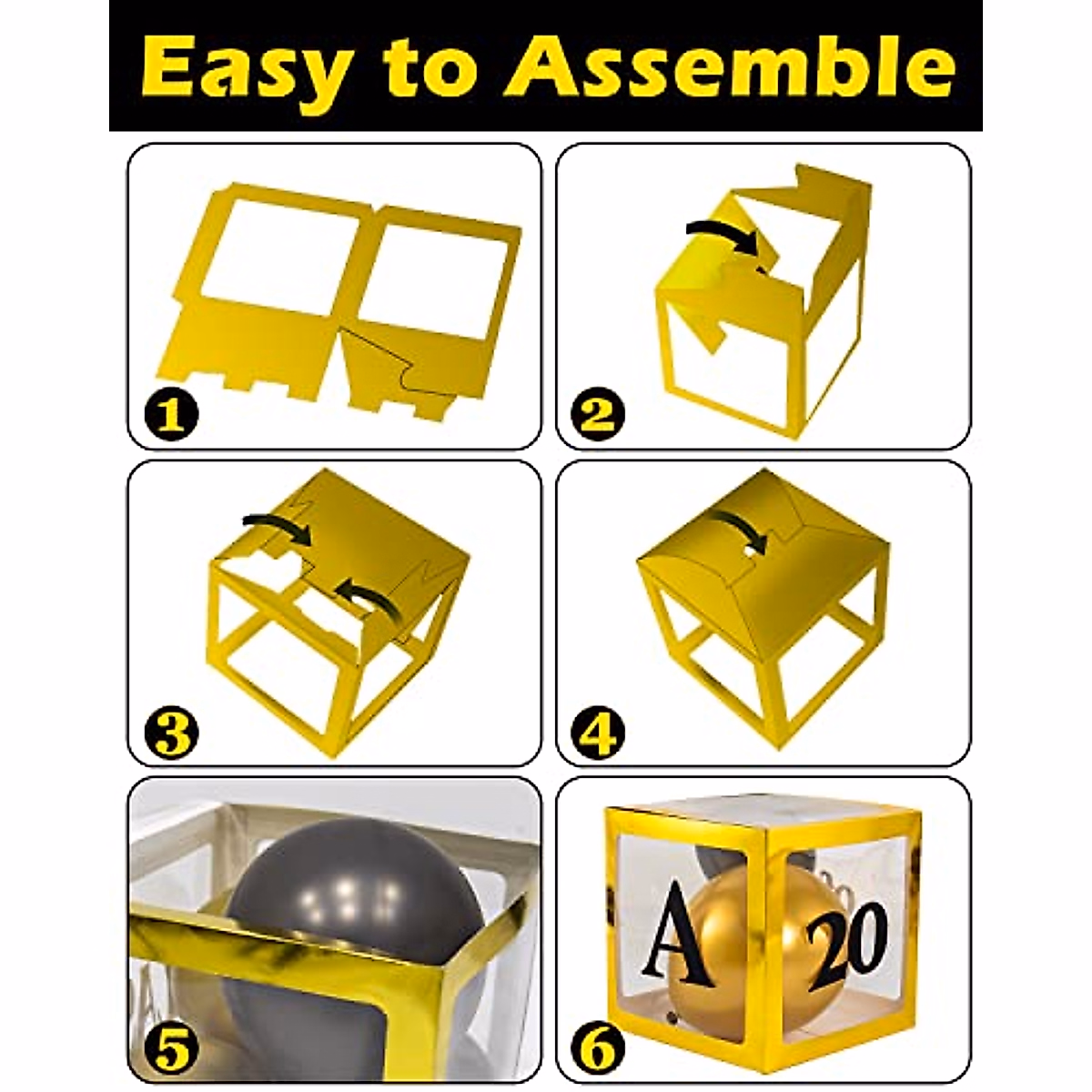 Easy to Assemble

1

2

3

4

5

6

A

20