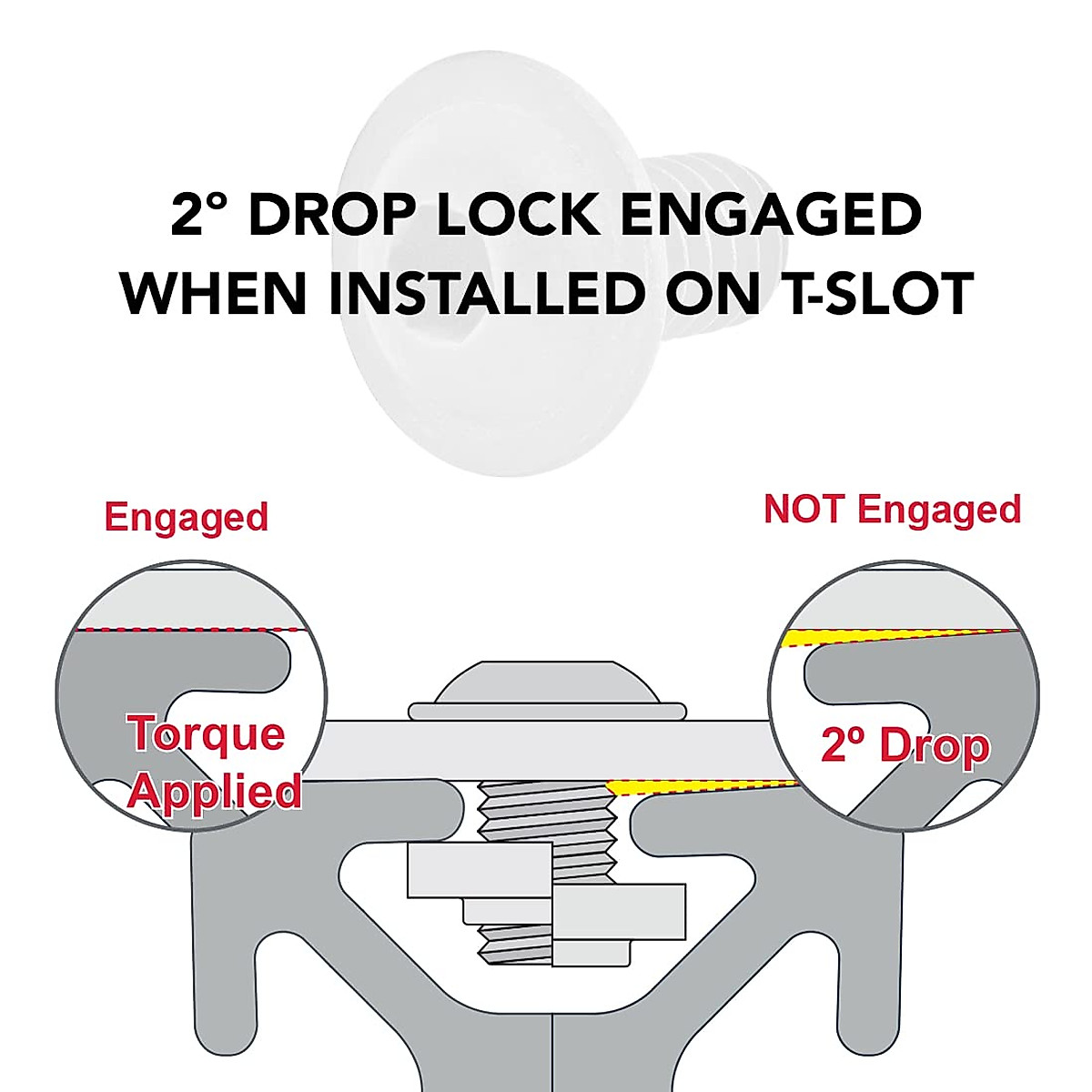 2° DROP LOCK ENGAGED WHEN INSTALLED ON T-SLOT

Engaged

NOT Engaged

Torque Applied

2º Drop