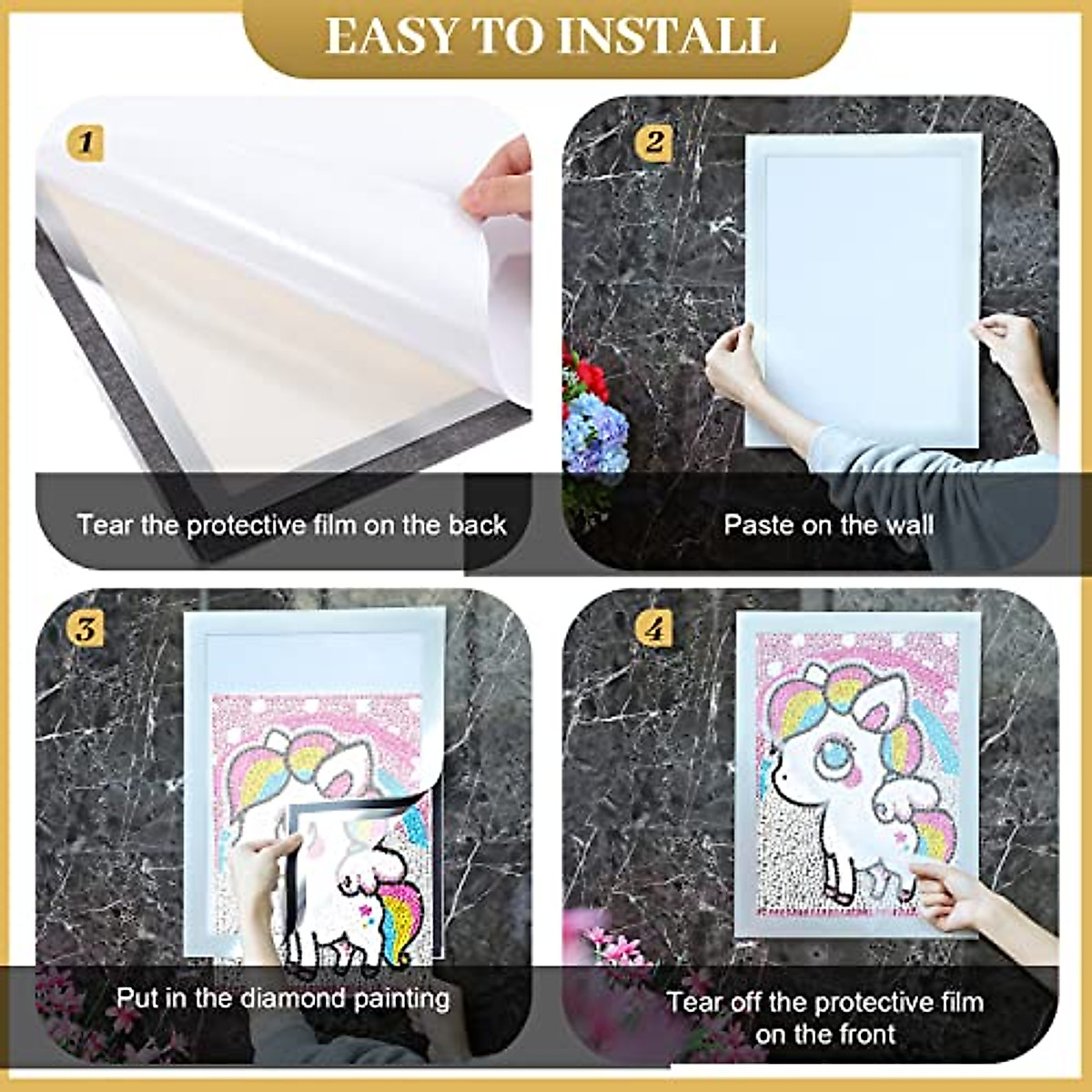 EASY TO INSTALL

1

Tear the protective film on the back

2

Paste on the wall

3

Put in the diamond painting

4

Tear off the protective film on the front