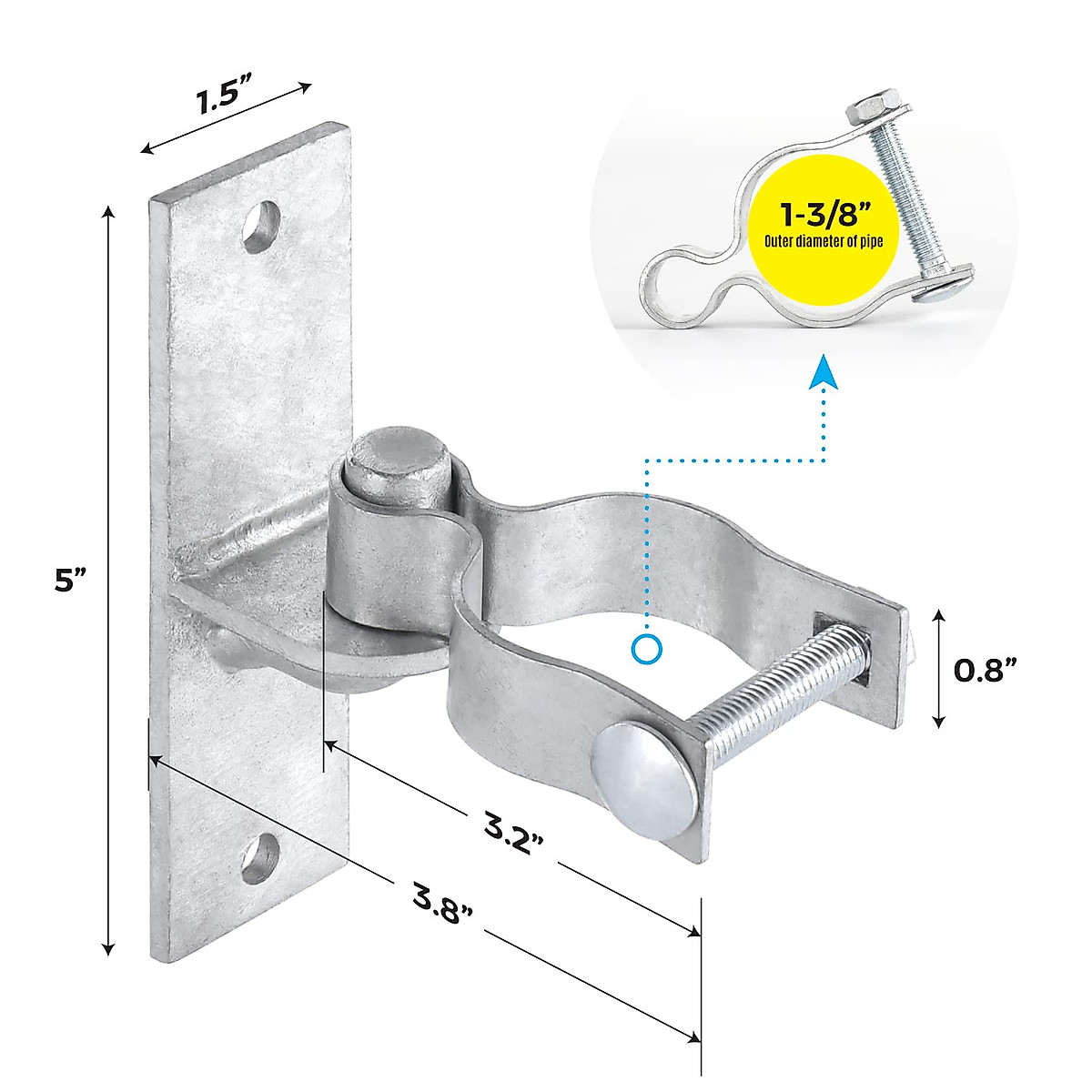 1.5”

1-3/8”
Outer diameter of pipe

5”

0.8”

3.2”

3.8”