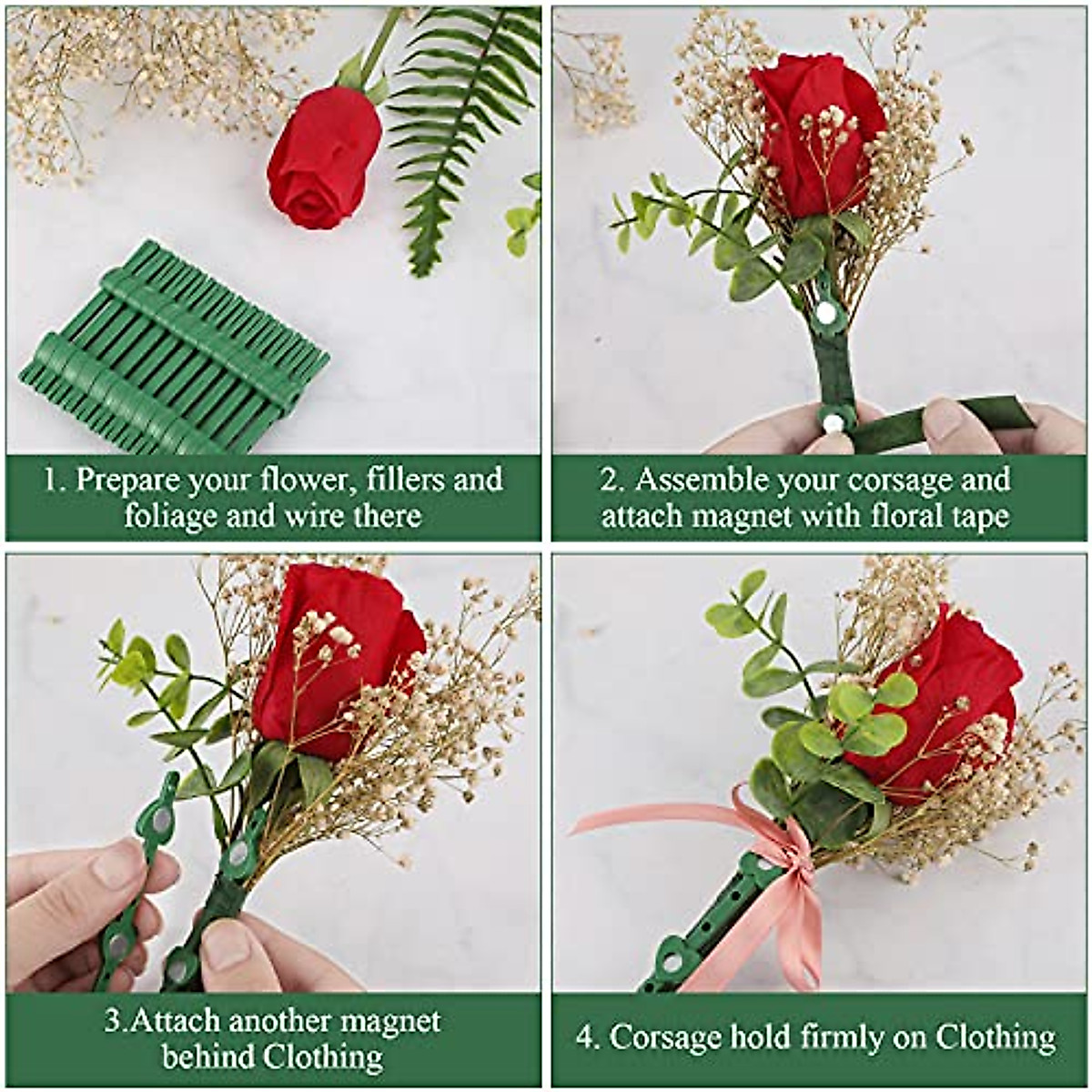 1. Prepare your flower, fillers and foliage and wire there

2. Assemble your corsage and attach magnet with floral tape

3.Attach another magnet behind Clothing

4. Corsage hold firmly on Clothing