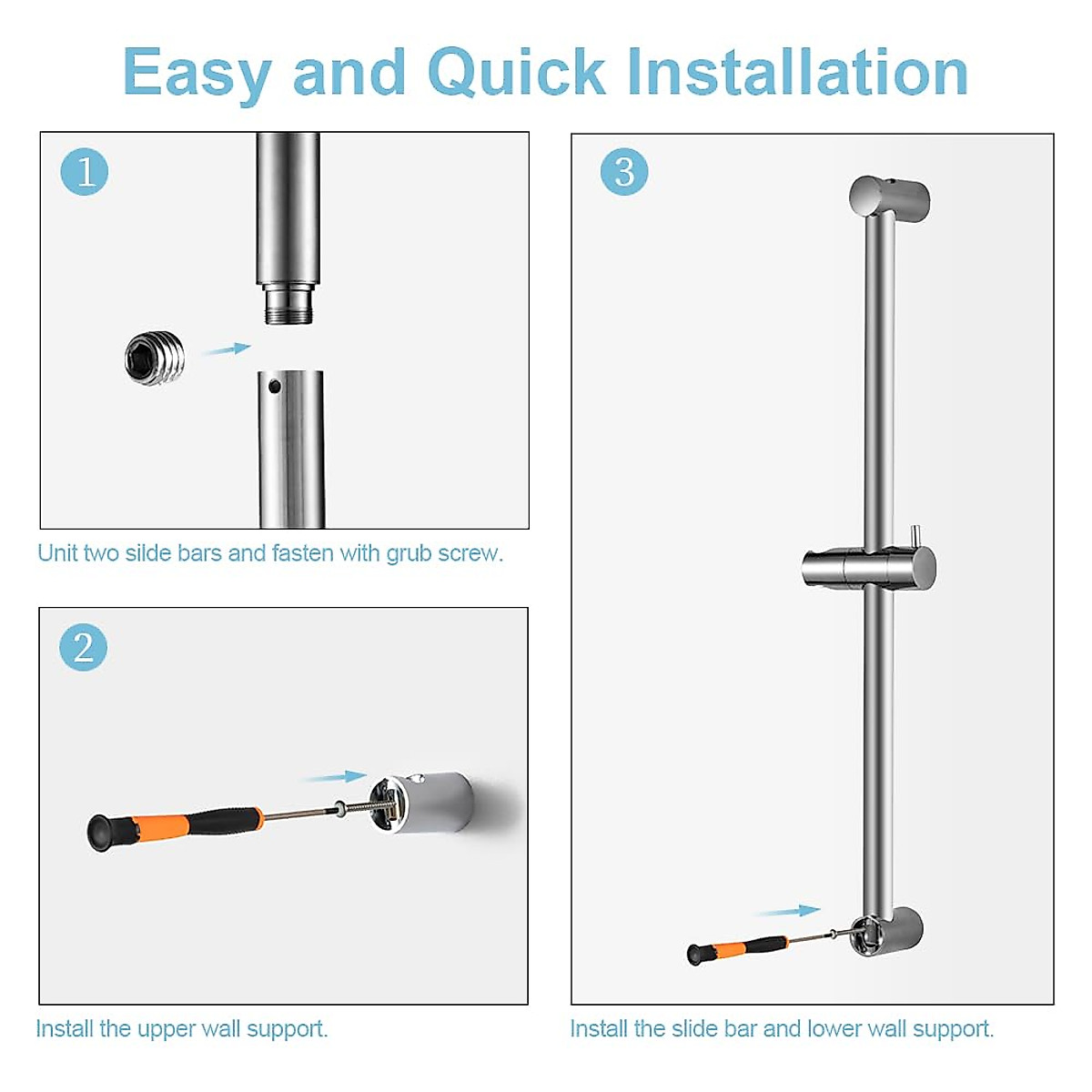 Easy and Quick Installation

1

Unit two silde bars and fasten with grub screw.

2

Install the upper wall support.

3

Install the slide bar and lower wall support.