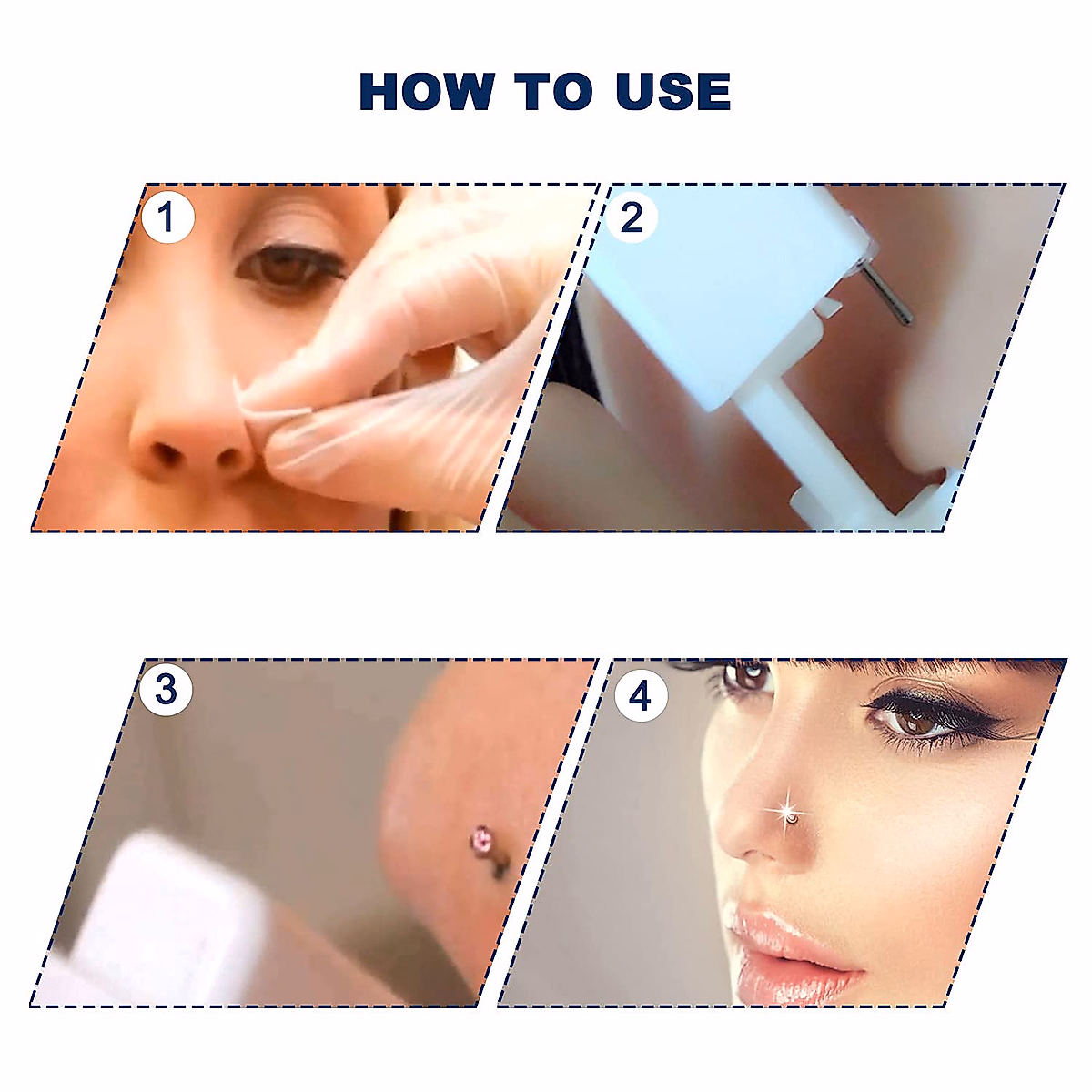 HOW TO USE

1

2

3

4