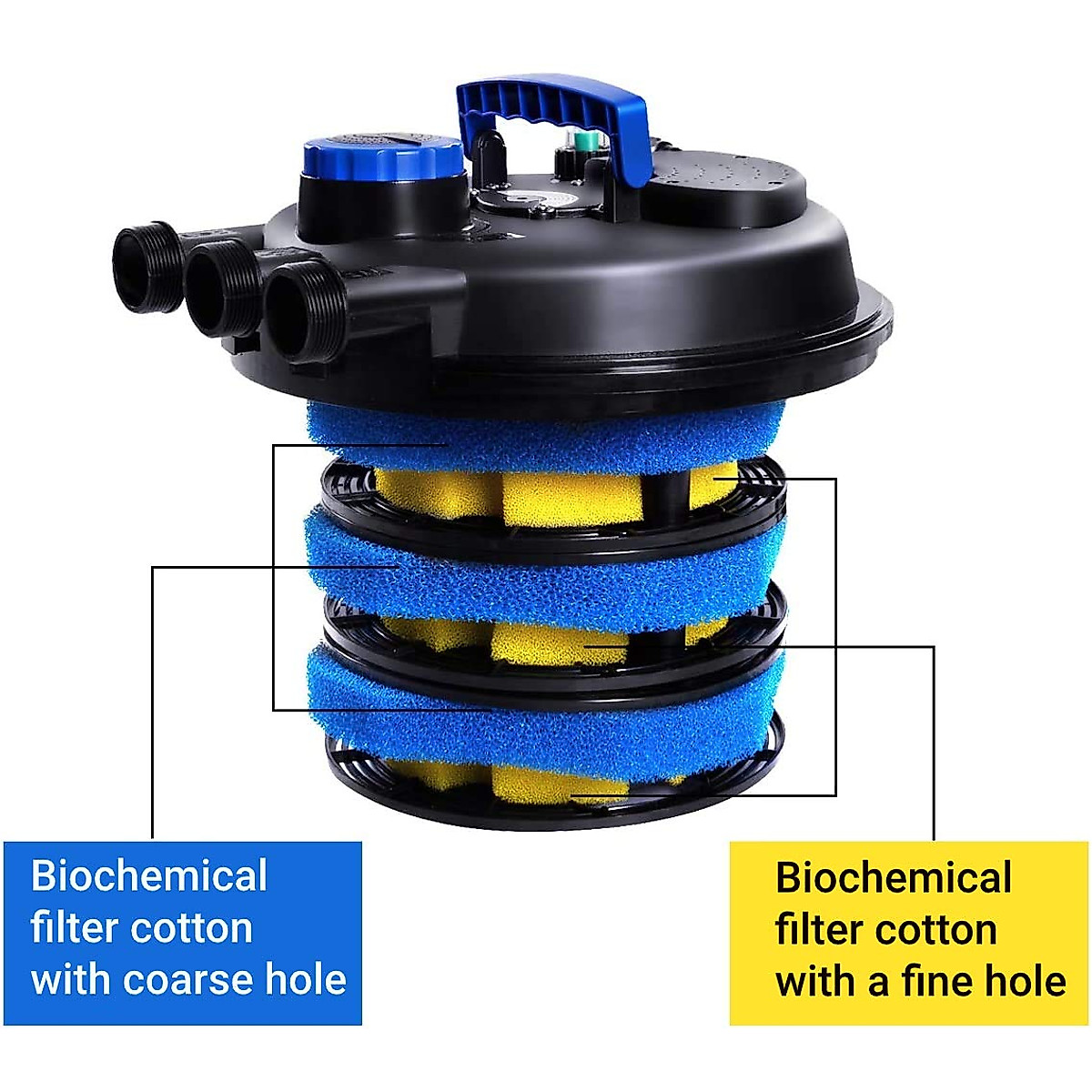 Biochemical filter cotton with coarse hole

Biochemical filter cotton with a fine hole