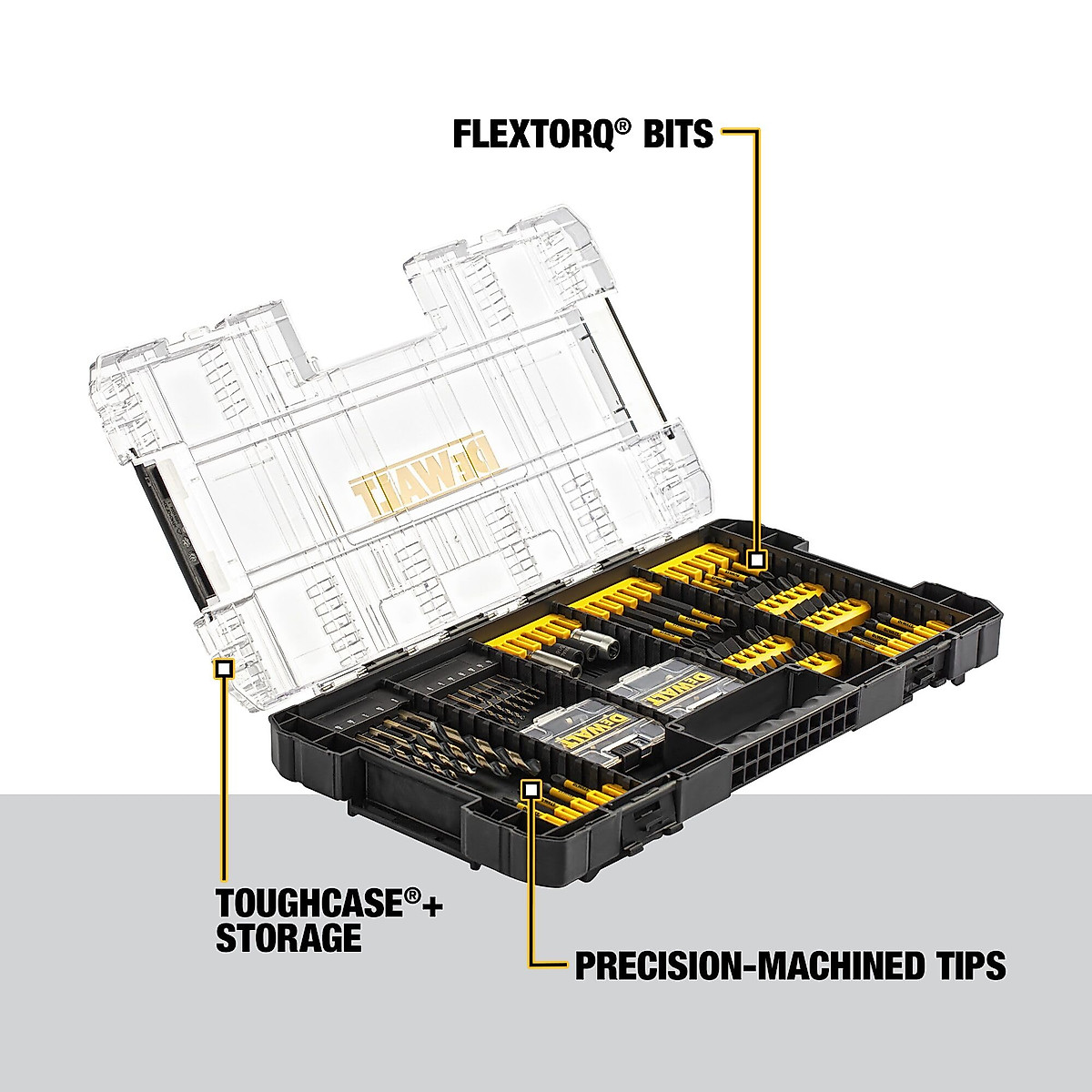 FLEXTORQ® BITS

DEWALT

DEWALT

DEWALT

TOUGHCASE®+ STORAGE

PRECISION-MACHINED TIPS