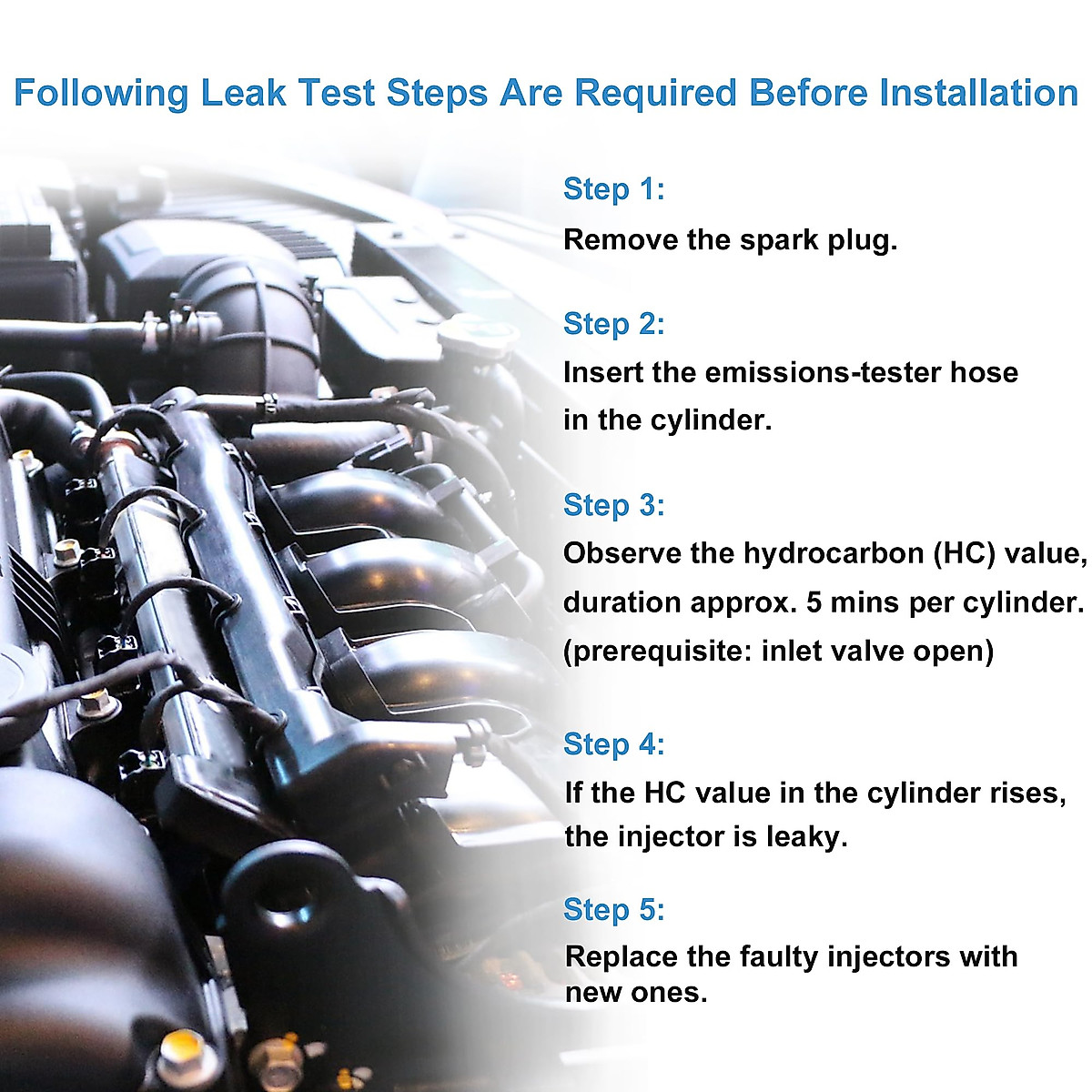 Following Leak Test Steps Are Required Before Installation

Step 1:
Remove the spark plug.

Step 2:
Insert the emissions-tester hose in the cylinder.

Step 3:
Observe the hydrocarbon (HC) value, duration approx. 5 mins per cylinder. (prerequisite: inlet valve open)

Step 4:
If the HC value in the cylinder rises, the injector is leaky.

Step 5:
Replace the faulty injectors with new ones.