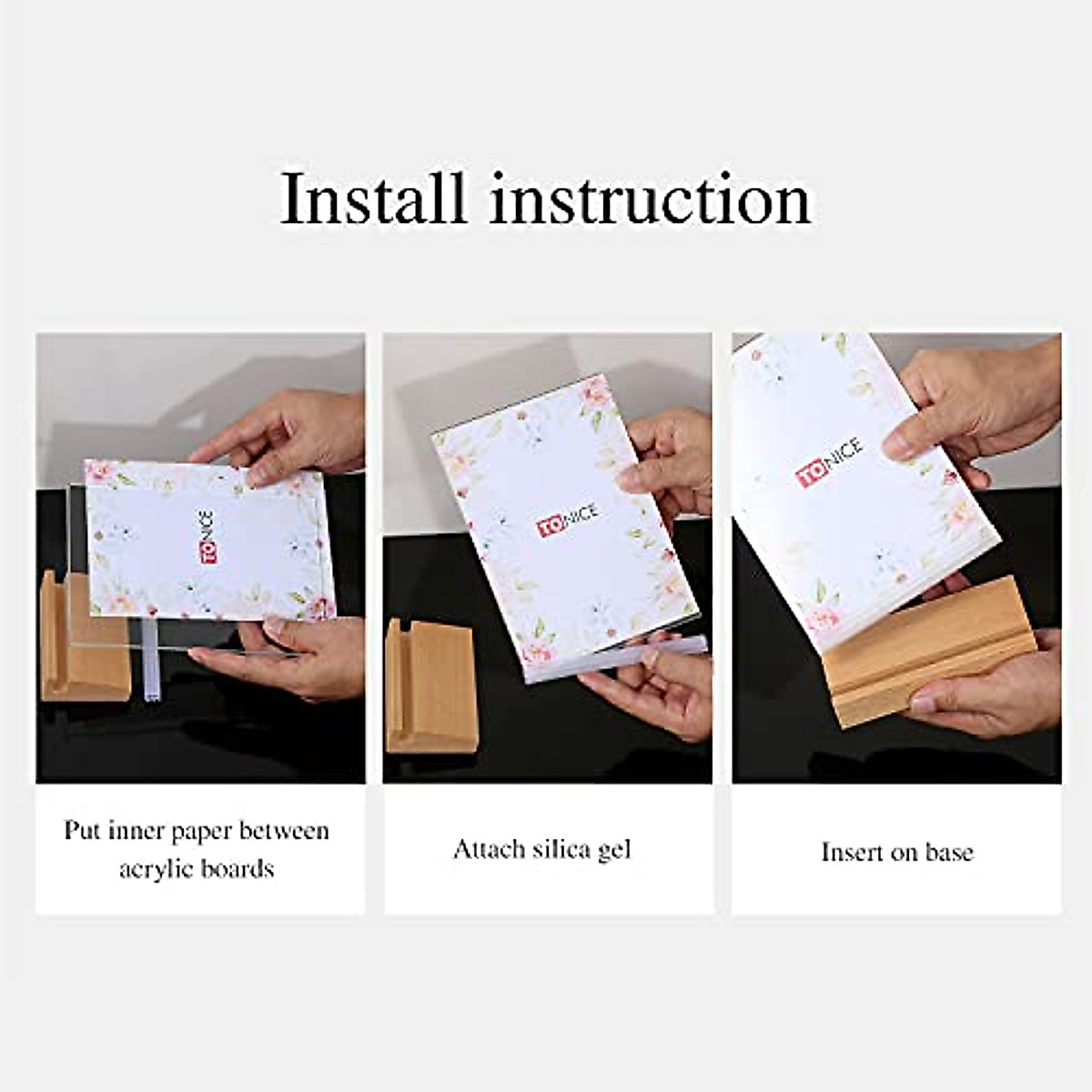 Install instruction

TONICE

TONICE

TONICE

Put inner paper between acrylic boards

Attach silica gel

Insert on base