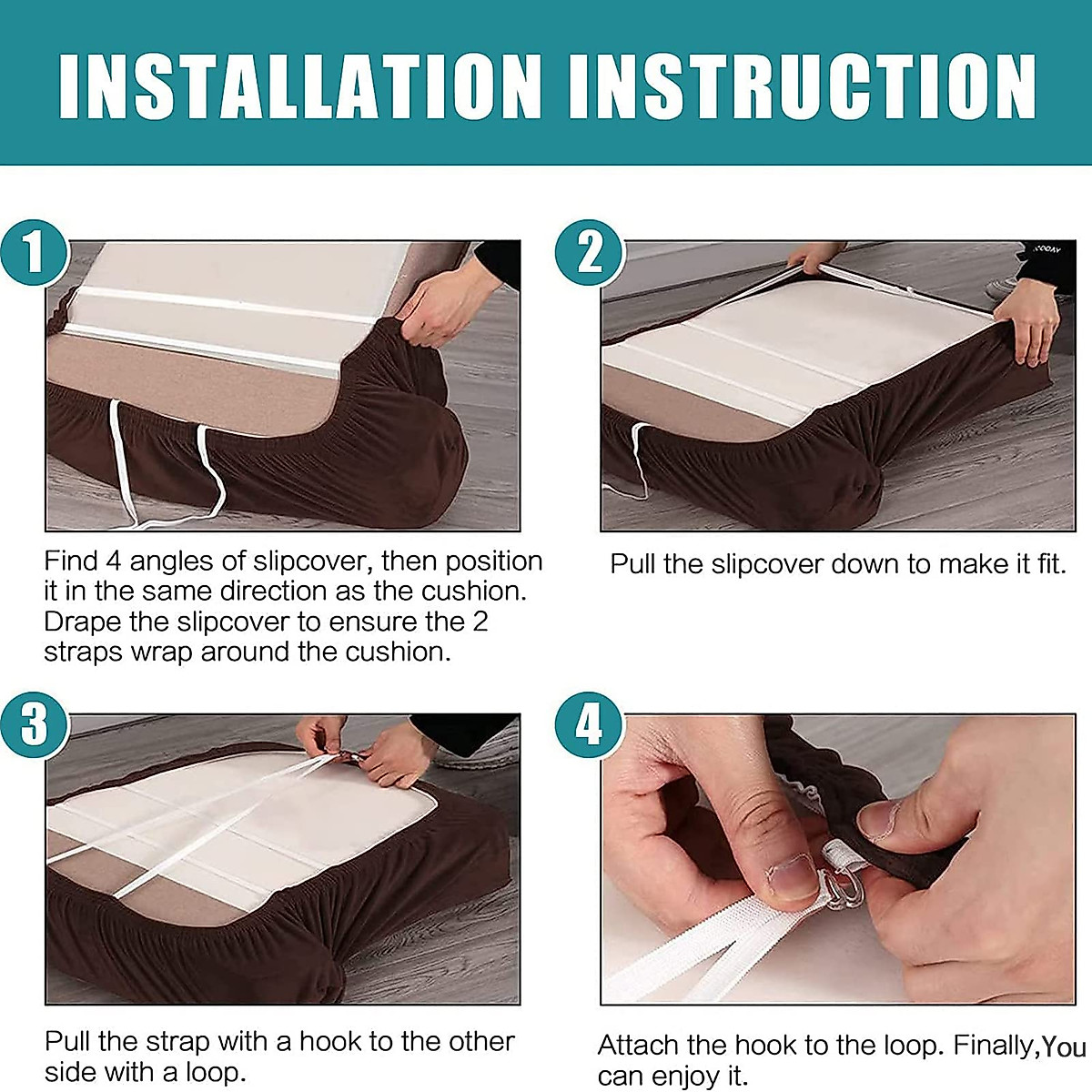 INSTALLATION INSTRUCTION

1

Find 4 angles of slipcover, then position it in the same direction as the cushion. Drape the slipcover to ensure the 2 straps wrap around the cushion.

2

Pull the slipcover down to make it fit.

3

Pull the strap with a hook to the other side with a loop.

4

Attach the hook to the loop. Finally,You can enjoy it.