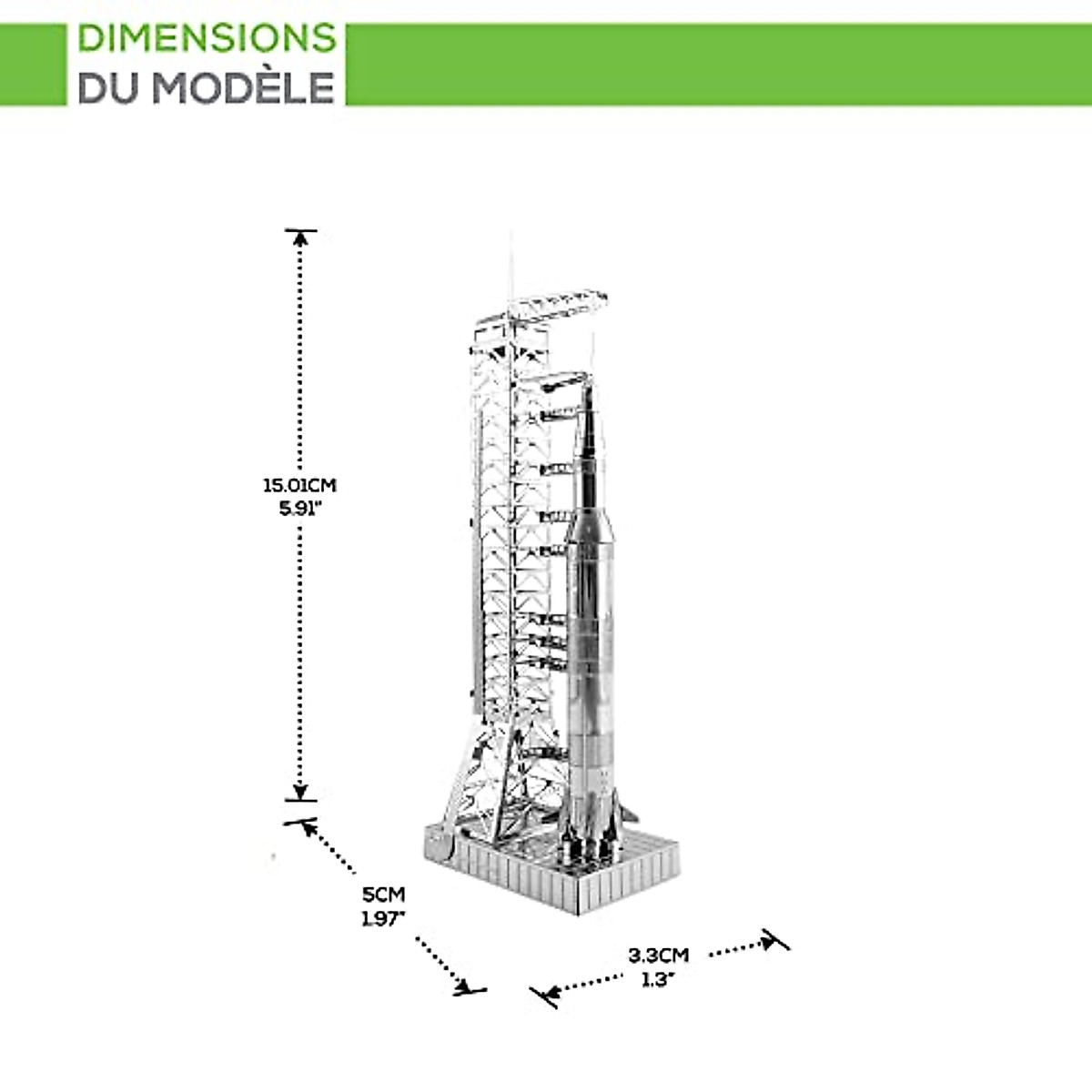 DIMENSIONS
DU MODÈLE

15.01CM
5.91"

5CM
1.97"

3.3CM
1.3"