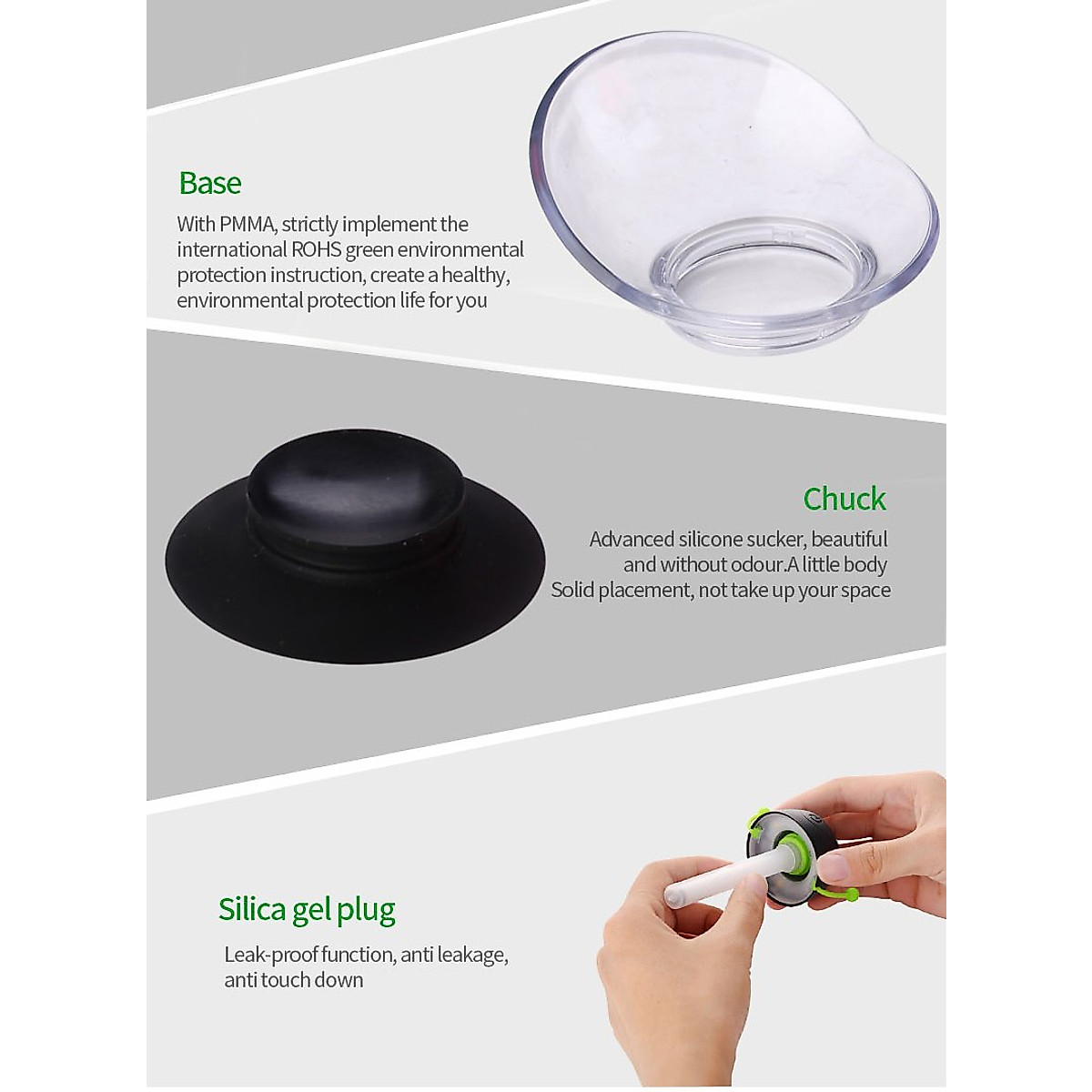 Base

With PMMA, strictly implement the international ROHS green environmental protection instruction, create a healthy, environmental protection life for you

Chuck

Advanced silicone sucker, beautiful and without odour.A little body Solid placement, not take up your space

Silica gel plug

Leak-proof function, anti leakage, anti touch down