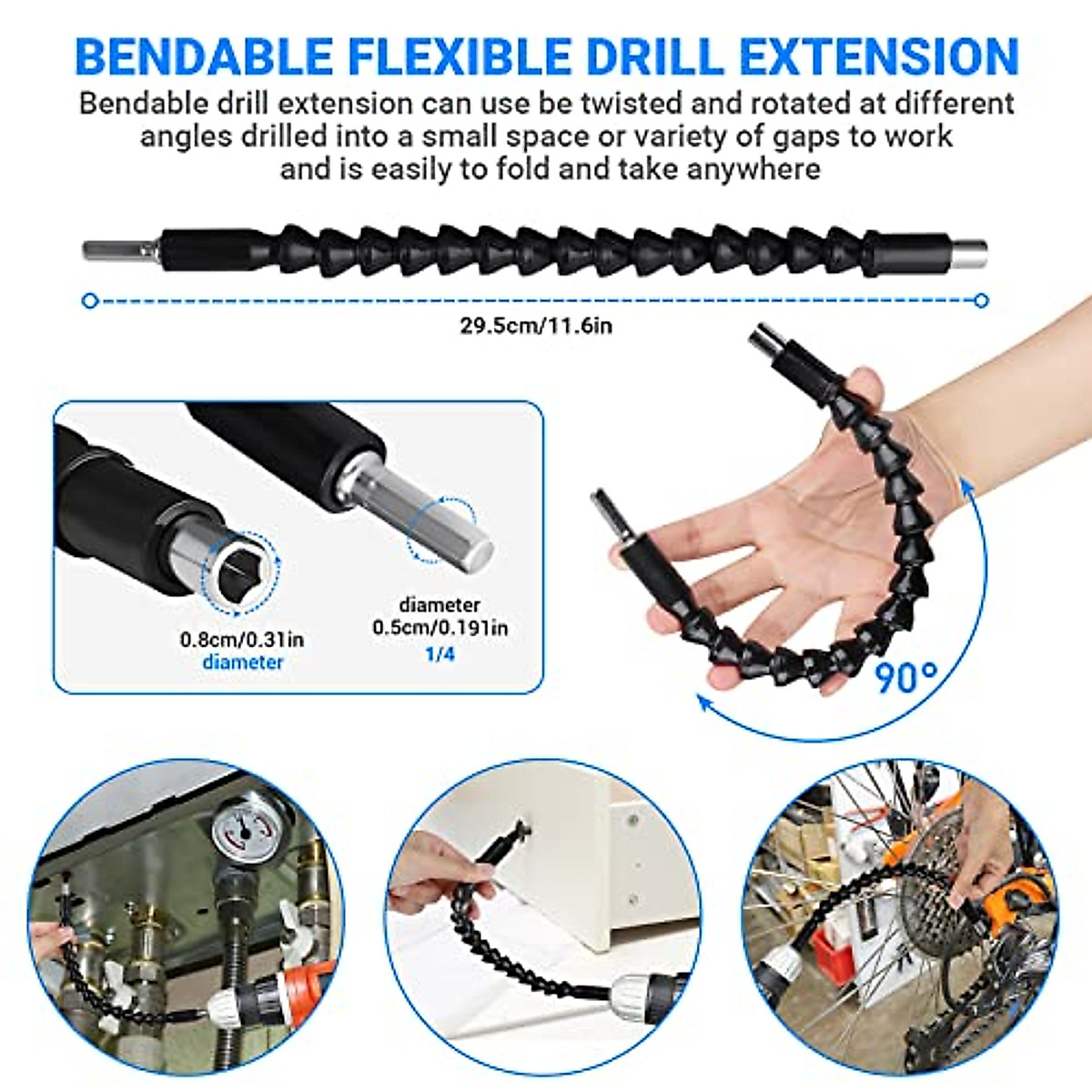 BENDABLE FLEXIBLE DRILL EXTENSION

Bendable drill extension can use be twisted and rotated at different angles drilled into a small space or variety of gaps to work and is easily to fold and take anywhere

29.5cm/11.6in

0.8cm/0.31in
diameter

diameter
0.5cm/0.191in
1/4

90°