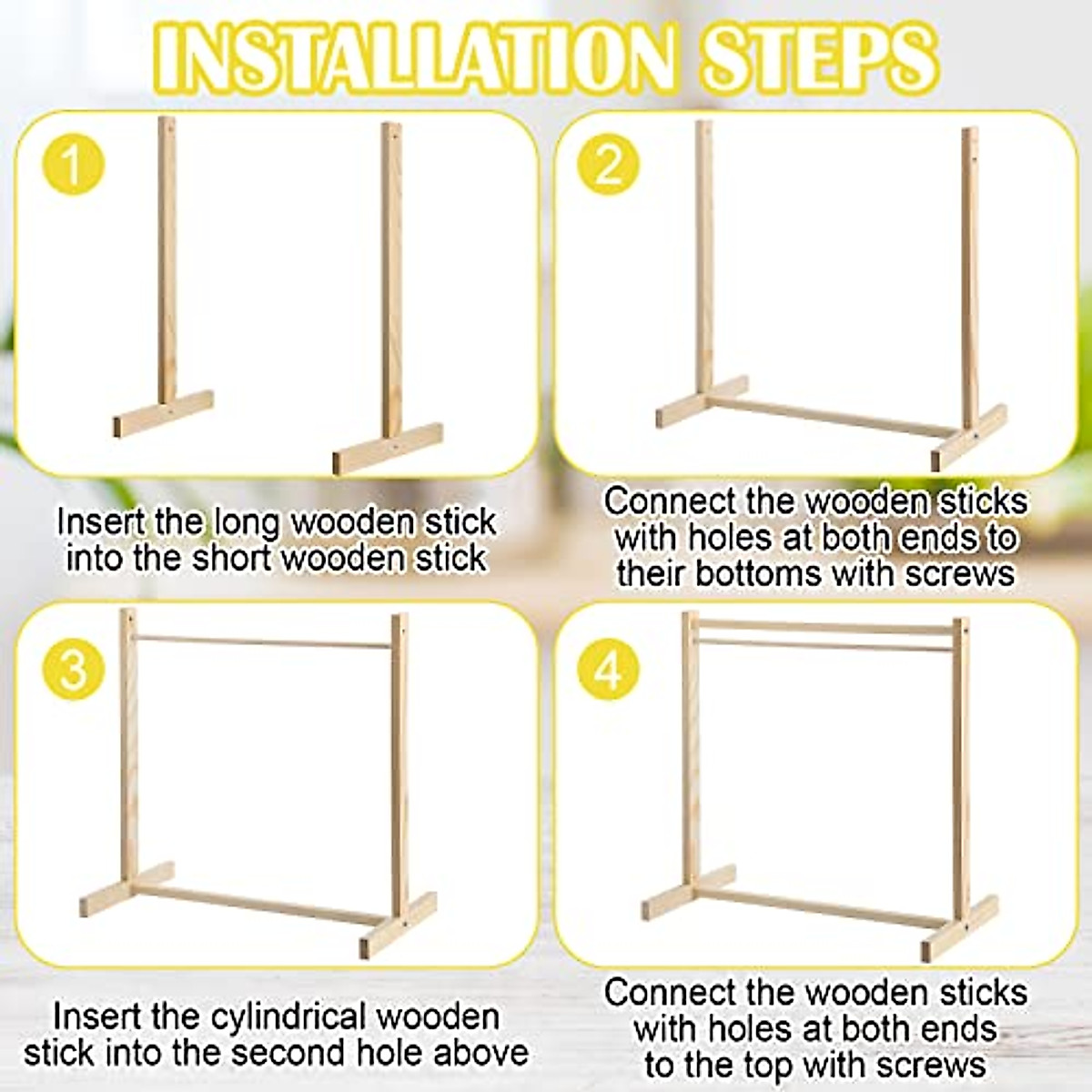 INSTALLATION STEPS

1

Insert the long wooden stick into the short wooden stick

2

Connect the wooden sticks with holes at both ends to their bottoms with screws

3

Insert the cylindrical wooden stick into the second hole above

4

Connect the wooden sticks with holes at both ends to the top with screws